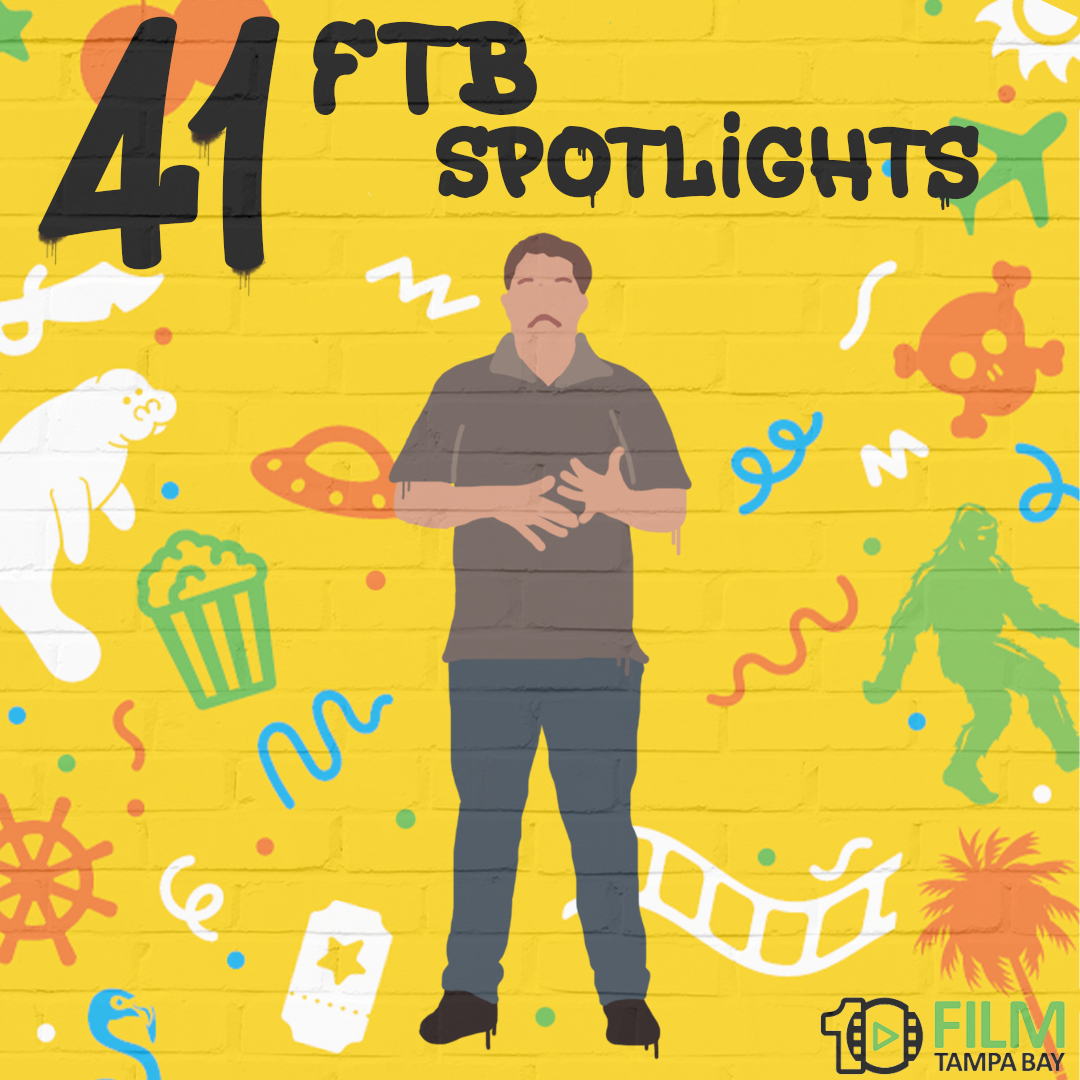 41 FTB SPOTLIGHTS

10 FILM TAMPA BAY