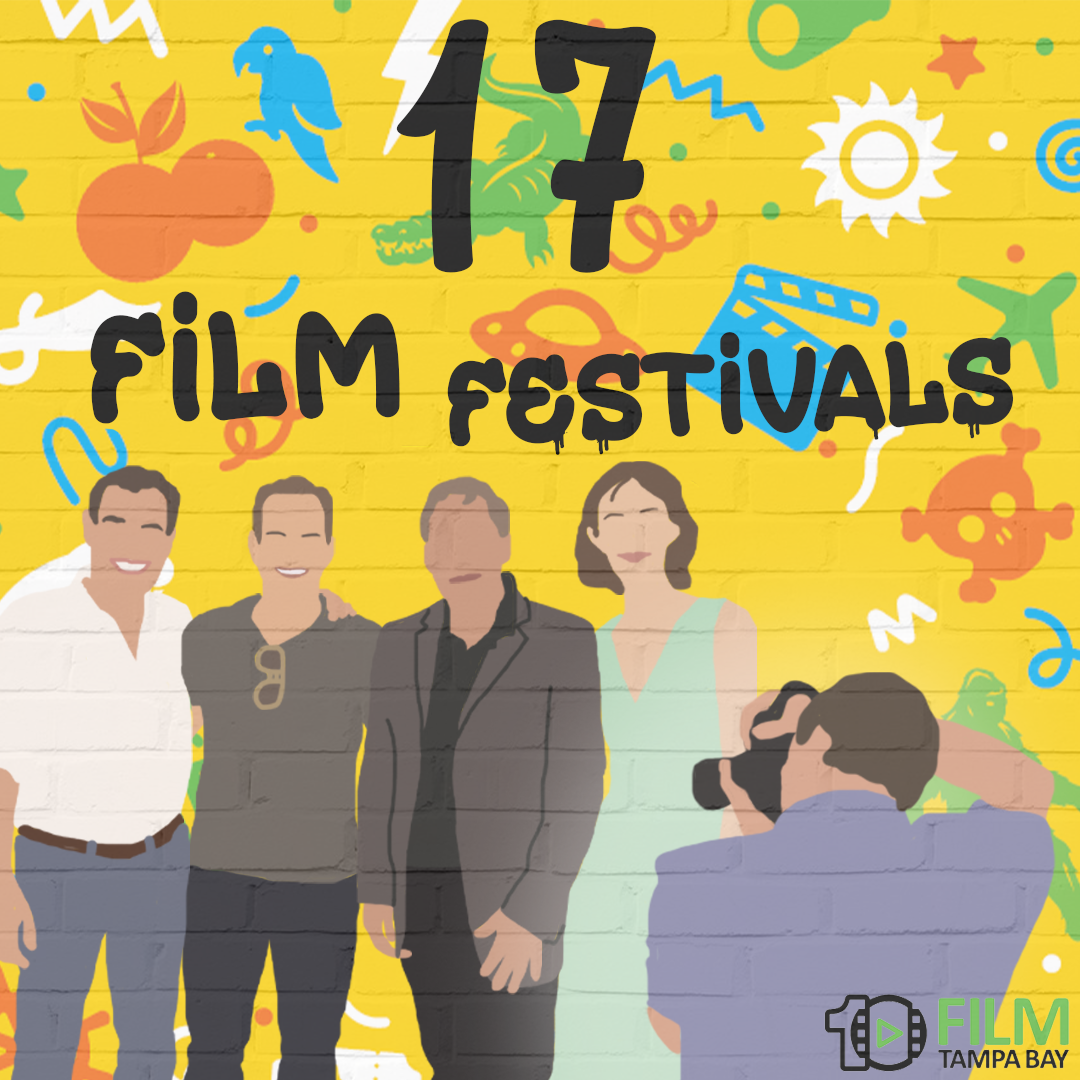 17
FiLM FESTiVALS

10 FILM
TAMPA BAY