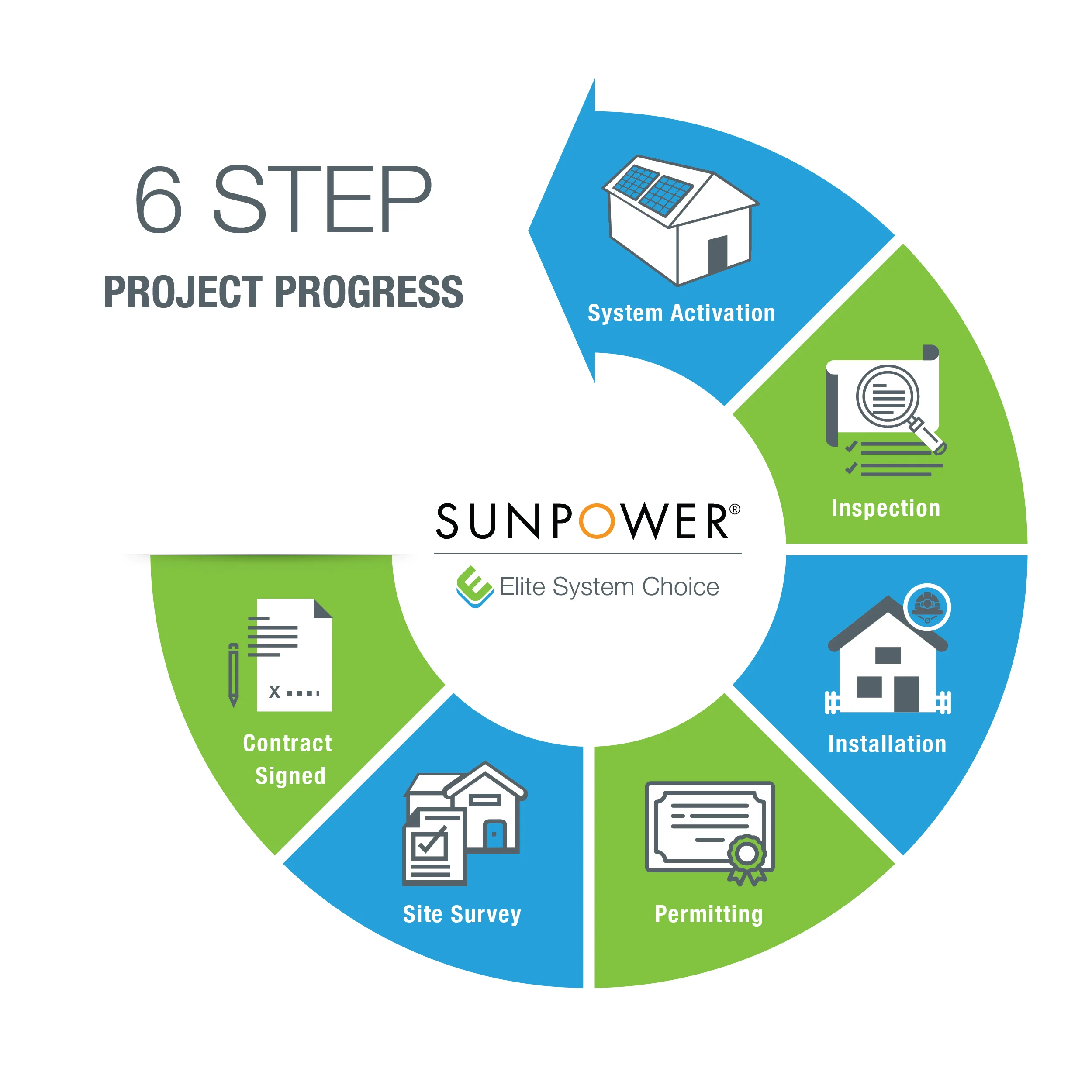 6 STEP
PROJECT PROGRESS

SUNPOWER®

Elite System Choice

Contract Signed

Site Survey

Permitting

Installation

Inspection

System Activation