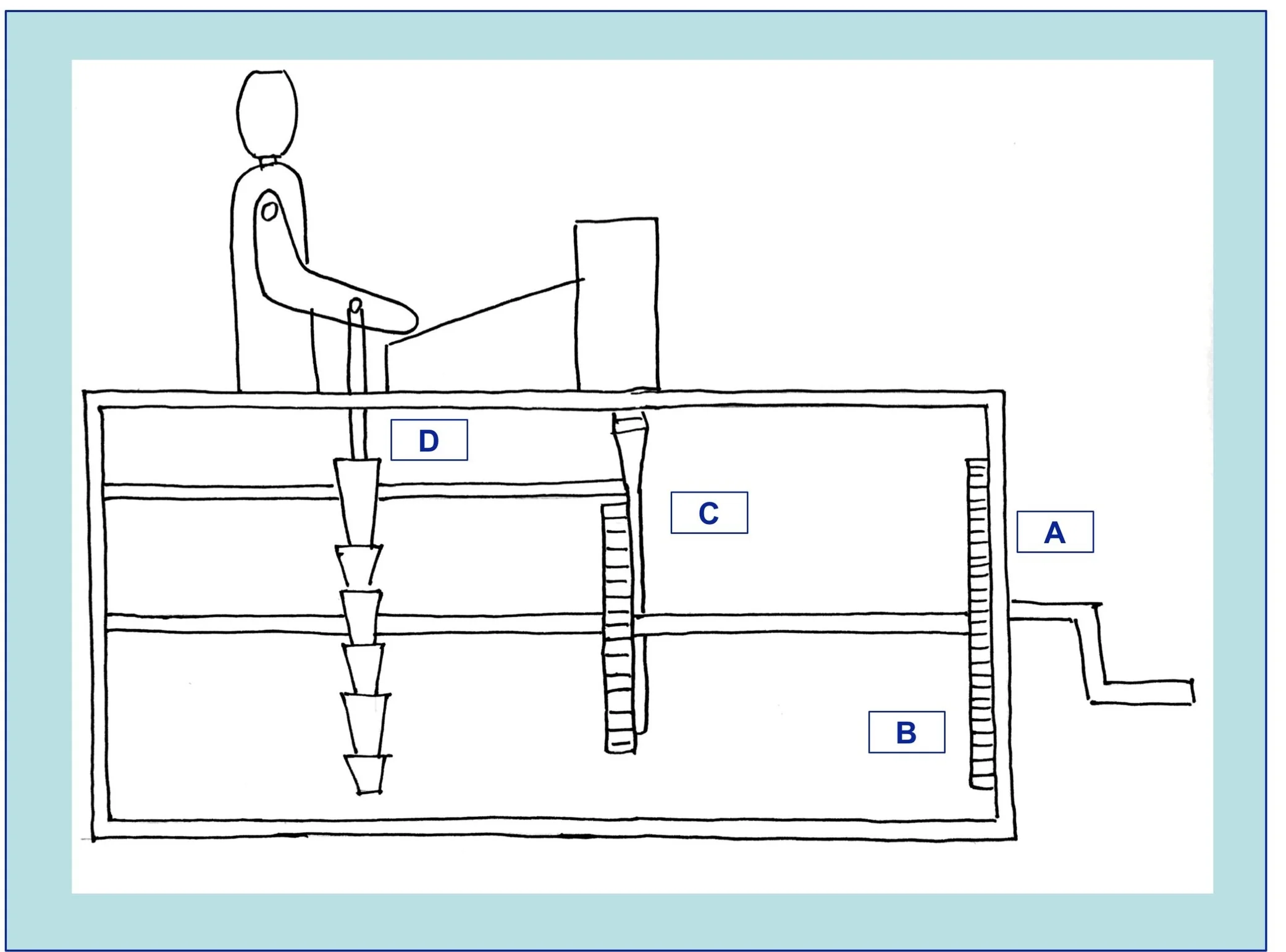 D

C

A

B