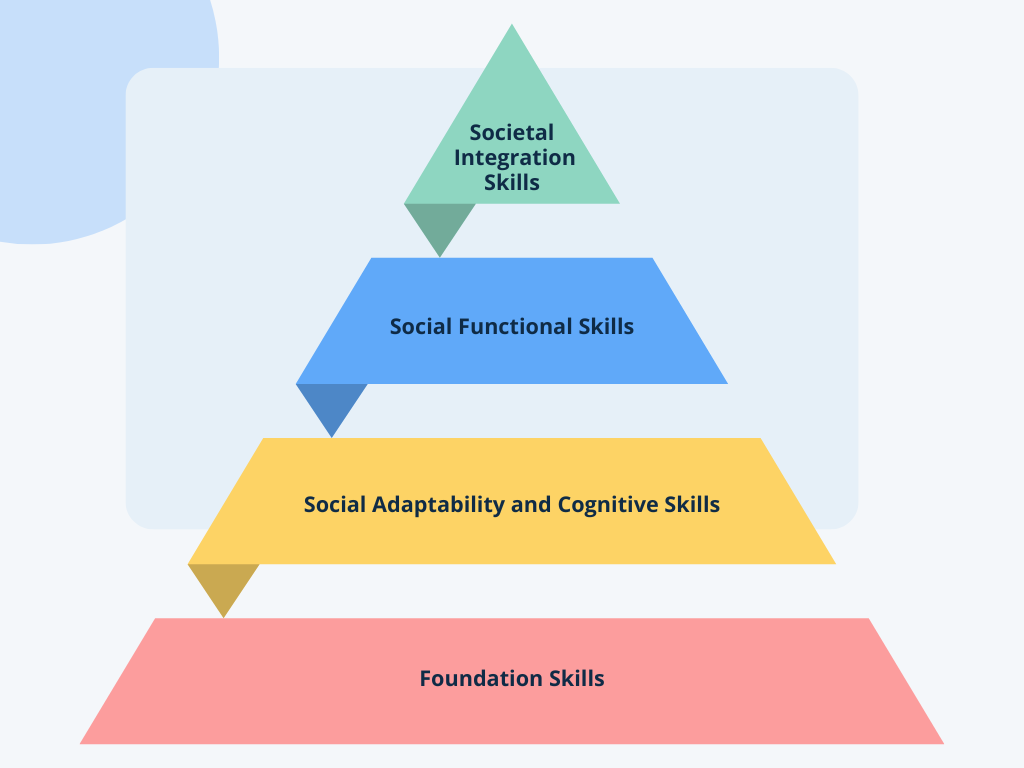 Societal Integration Skills

Social Functional Skills

Social Adaptability and Cognitive Skills

Foundation Skills