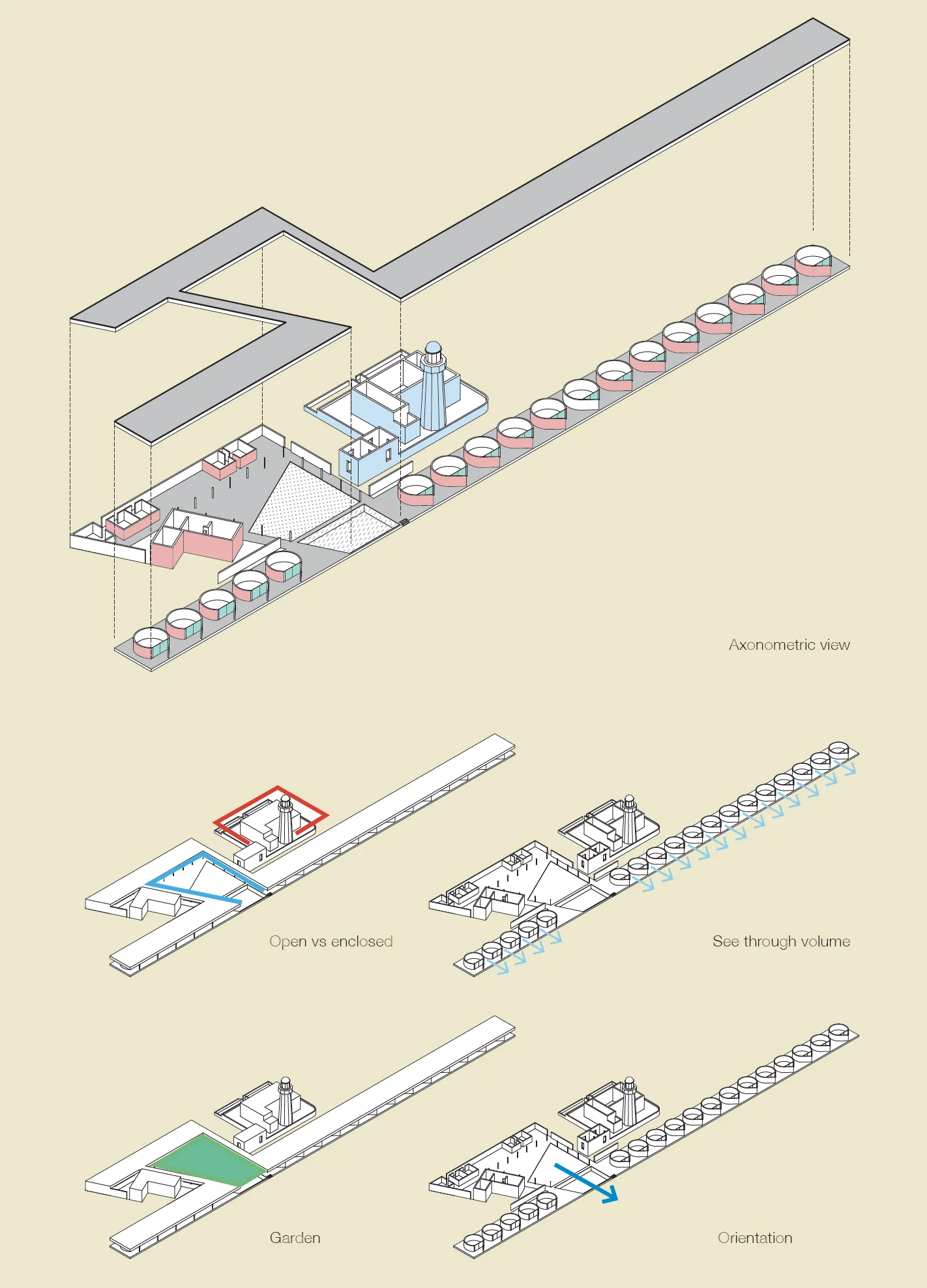 Axonometric view

Open vs enclosed

See through volume

Garden

Orientation