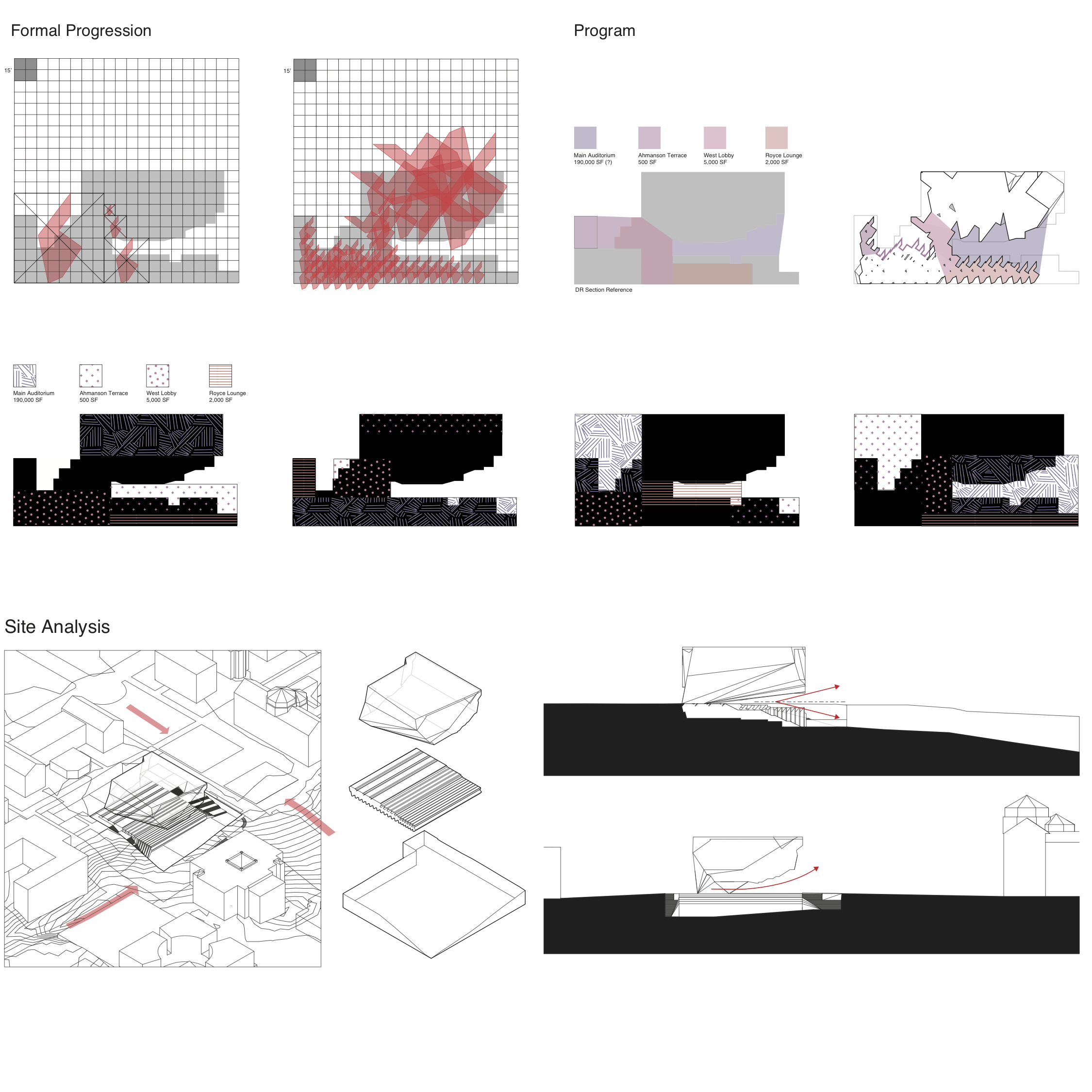 Formal Progression

15'

15'

Program

Main Auditorium
190,000 SF (?)

Ahmanson Terrace
500 SF

West Lobby
5,000 SF

Royce Lounge
2,000 SF

DR Section Reference

Main Auditorium
190,000 SF

Ahmanson Terrace
500 SF

West Lobby
5,000 SF

Royce Lounge
2,000 SF

Site Analysis