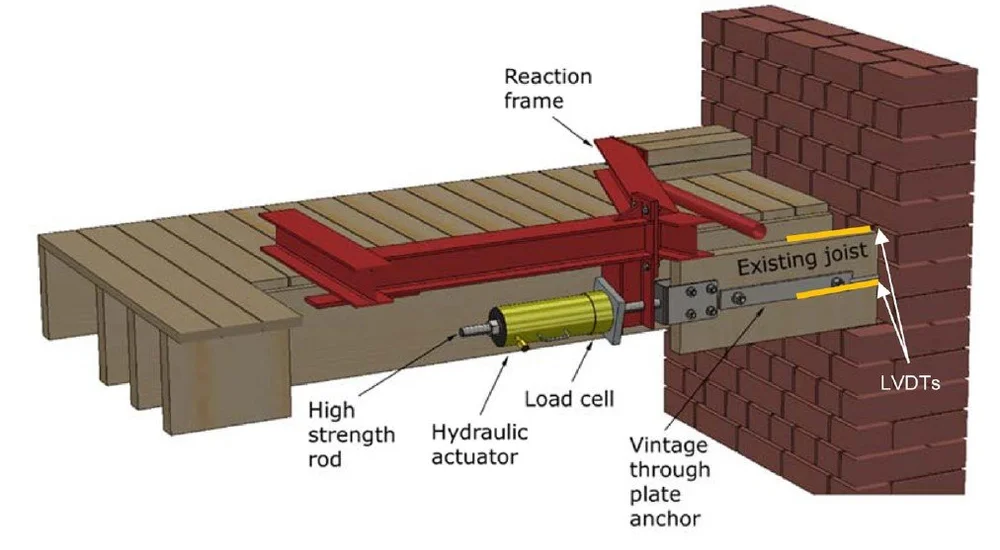 Reaction frame

Existing joist

LVDTs

High strength rod

Hydraulic actuator

Load cell

Vintage through plate anchor