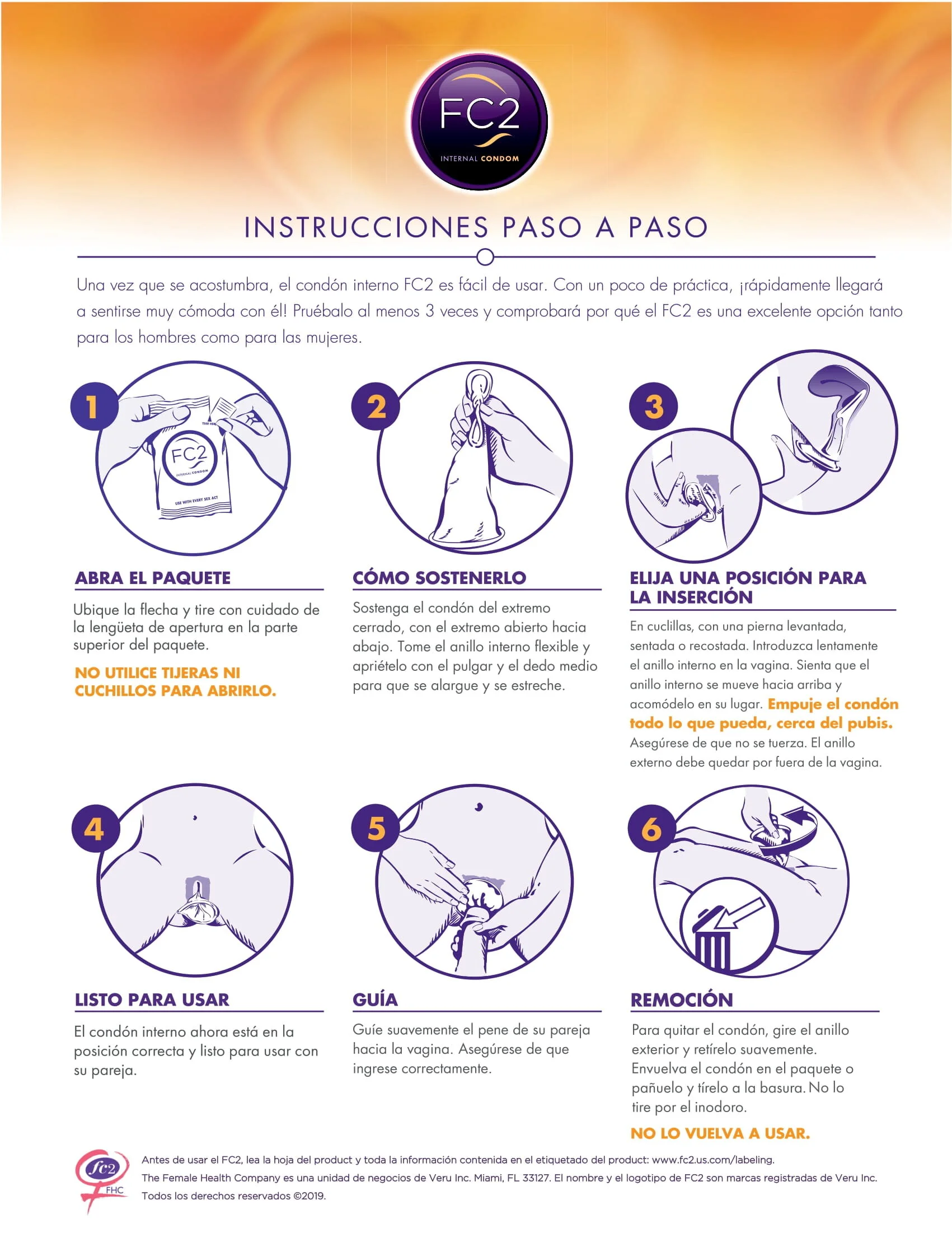 FC2
INTERNAL CONDOM

INSTRUCCIONES PASO A PASO

Una vez que se acostumbra, el condón interno FC2 es fácil de usar. Con un poco de práctica, ¡rápidamente llegará a sentirse muy cómoda con él! Pruébalo al menos 3 veces y comprobará por qué el FC2 es una excelente opción tanto para los hombres como para las mujeres.

1

TEAR HERE

FC2
INTERNAL CONDOM

USE WITH EVERY SEX ACT

ABRA EL PAQUETE

Ubique la flecha y tire con cuidado de la lengüeta de apertura en la parte superior del paquete.

NO UTILICE TIJERAS NI CUCHILLOS PARA ABRIRLO.

2

CÓMO SOSTENERLO

Sostenga el condón del extremo cerrado, con el extremo abierto hacia abajo. Tome el anillo interno flexible y apriételo con el pulgar y el dedo medio para que se alargue y se estreche.

3

ELIJA UNA POSICIÓN PARA LA INSERCIÓN

En cuclillas, con una pierna levantada, sentada o recostada. Introduzca lentamente el anillo interno en la vagina. Sienta que el anillo interno se mueve hacia arriba y acomódelo en su lugar. Empuje el condón todo lo que pueda, cerca del pubis. Asegúrese de que no se tuerza. El anillo externo debe quedar por fuera de la vagina.

4

LISTO PARA USAR

El condón interno ahora está en la posición correcta y listo para usar con su pareja.

5

GUÍA

Guíe suavemente el pene de su pareja hacia la vagina. Asegúrese de que ingrese correctamente.

6

REMOCIÓN

Para quitar el condón, gire el anillo exterior y retírelo suavemente. Envuelva el condón en el paquete o pañuelo y tírelo a la basura. No lo tire por el inodoro.

NO LO VUELVA A USAR.

fc2
FHC

Antes de usar el FC2, lea la hoja del product y toda la información contenida en el etiquetado del product: www.fc2.us.com/labeling.
The Female Health Company es una unidad de negocios de Veru Inc. Miami, FL 33127. El nombre y el logotipo de FC2 son marcas registradas de Veru Inc.
Todos los derechos reservados ©2019.