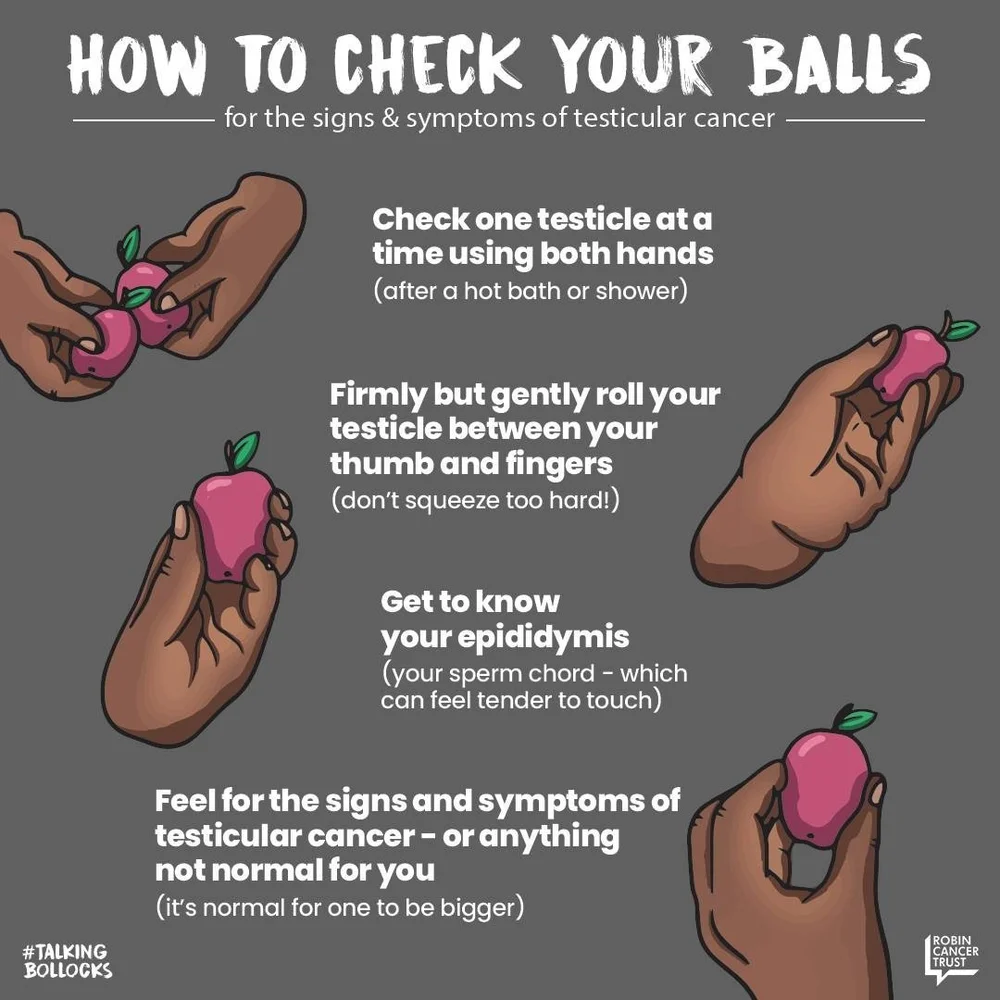 HOW TO CHECK YOUR BALLS

for the signs & symptoms of testicular cancer

Check one testicle at a time using both hands
(after a hot bath or shower)

Firmly but gently roll your testicle between your thumb and fingers
(don't squeeze too hard!)

Get to know your epididymis
(your sperm chord - which can feel tender to touch)

Feel for the signs and symptoms of testicular cancer - or anything not normal for you
(it's normal for one to be bigger)

#TALKING BOLLOCKS

ROBIN CANCER TRUST