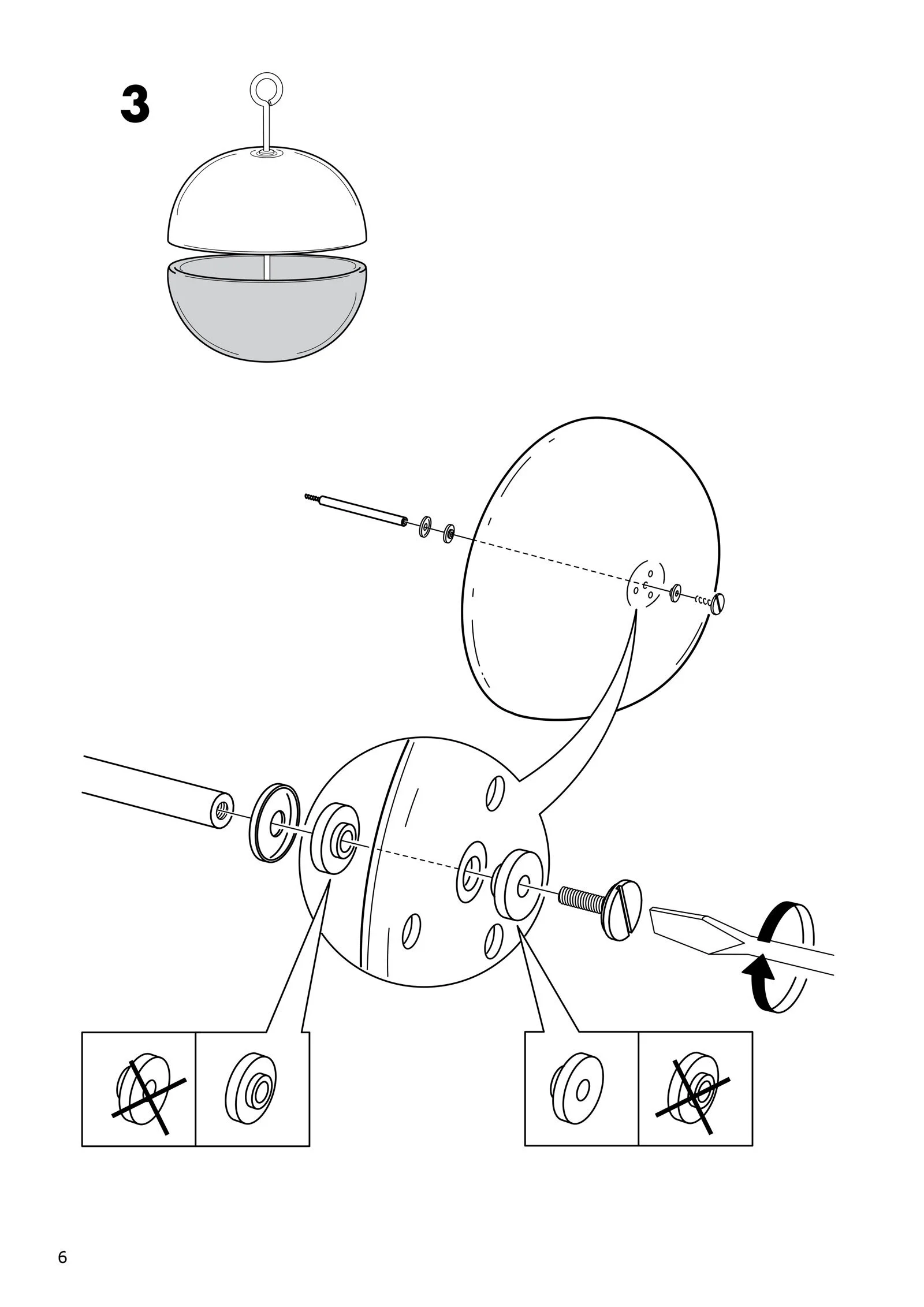 3

6