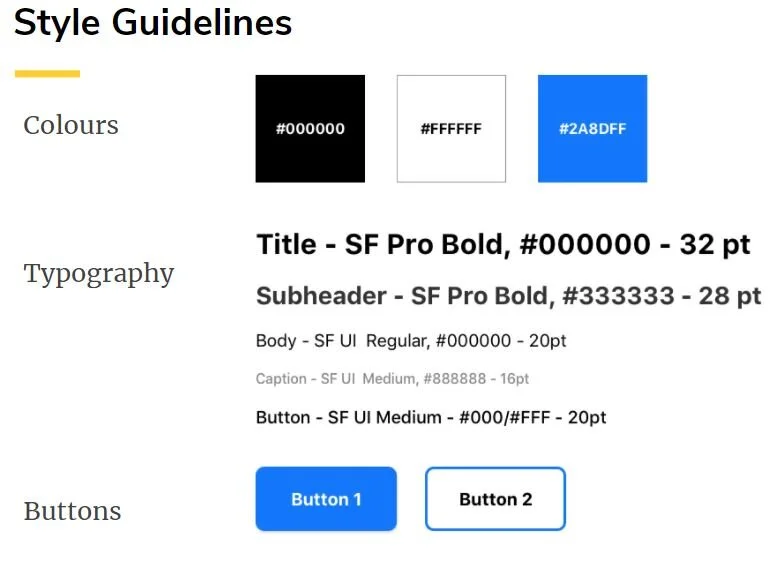 Style Guidelines

Colours

#000000

#FFFFFF

#2A8DFF

Typography

Title - SF Pro Bold, #000000 - 32 pt

Subheader - SF Pro Bold, #333333 - 28 pt

Body - SF UI Regular, #000000 - 20pt

Caption - SF UI Medium, #888888 - 16pt

Button - SF UI Medium - #000/#FFF - 20pt

Buttons

Button 1

Button 2