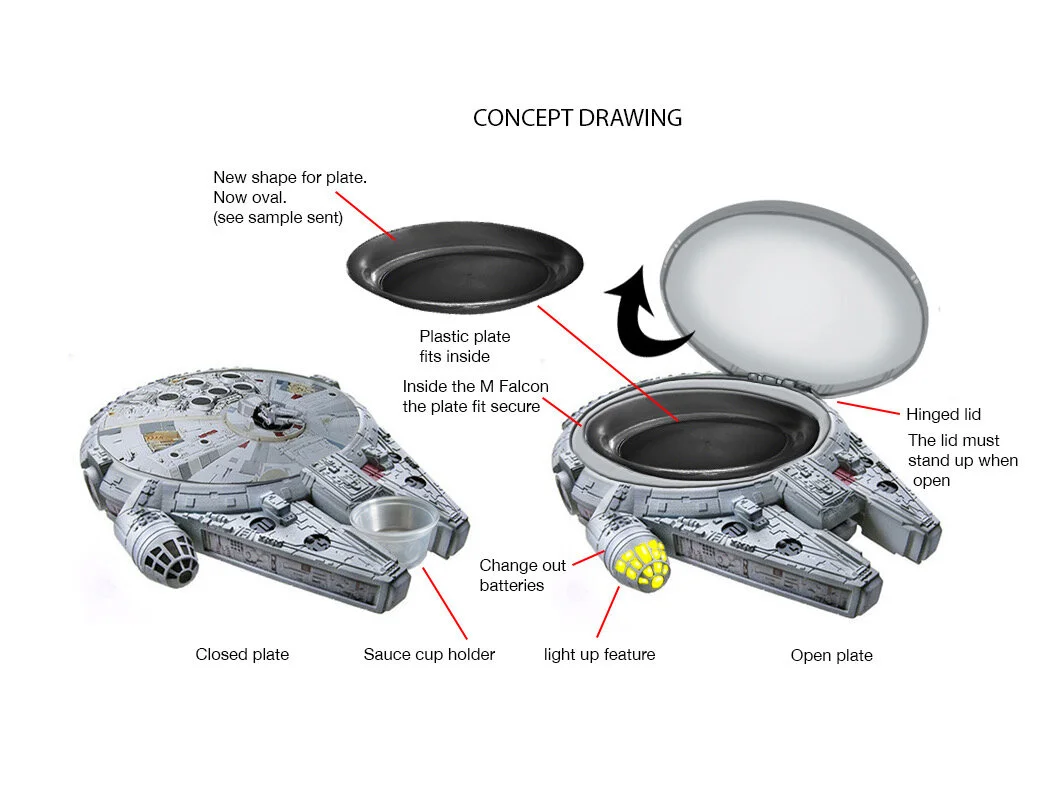 CONCEPT DRAWING

New shape for plate.
Now oval.
(see sample sent)

Plastic plate
fits inside

Inside the M Falcon
the plate fit secure

Hinged lid

The lid must
stand up when
open

Change out
batteries

Closed plate

Sauce cup holder

light up feature

Open plate