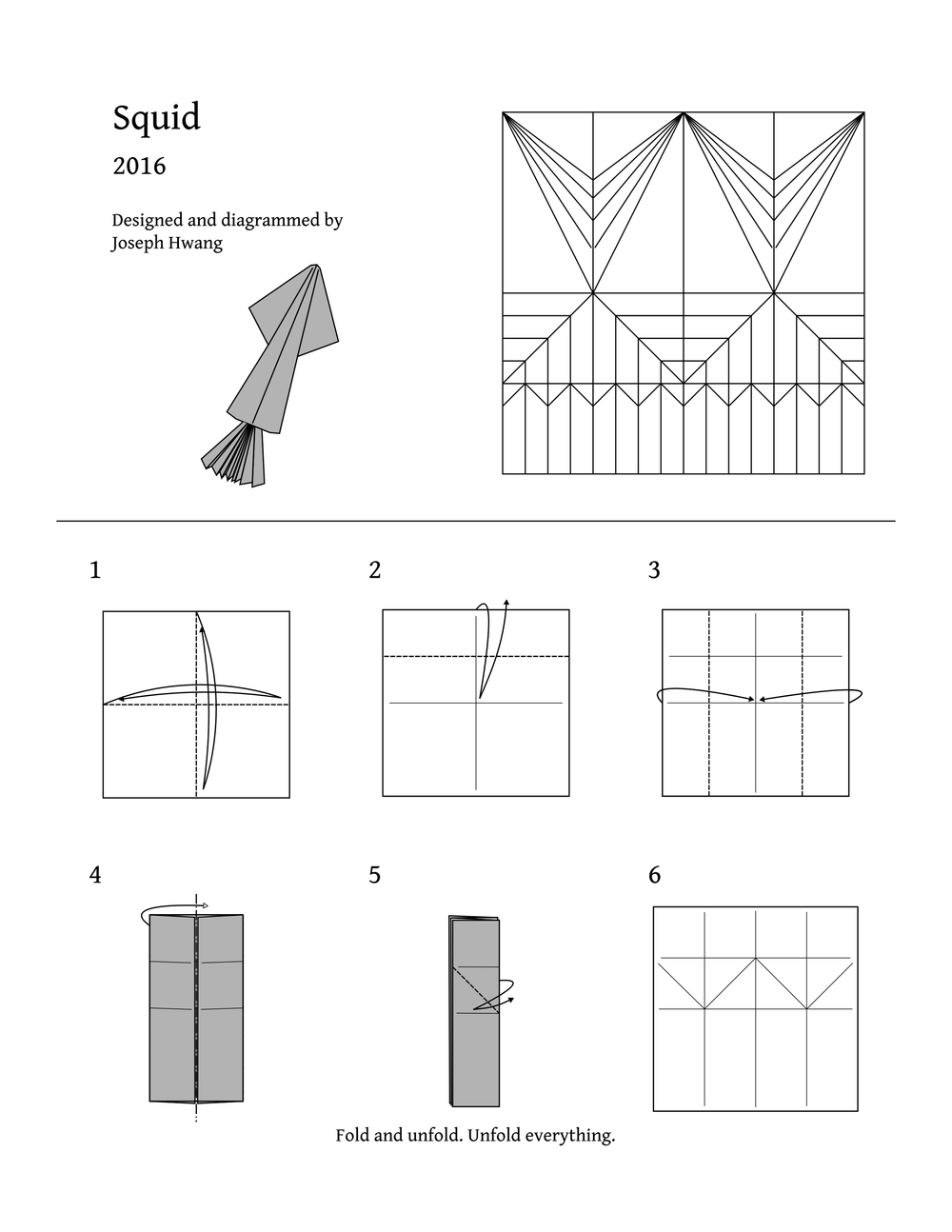 Squid

2016

Designed and diagrammed by
Joseph Hwang

1

2

3

4

5

6

Fold and unfold. Unfold everything.