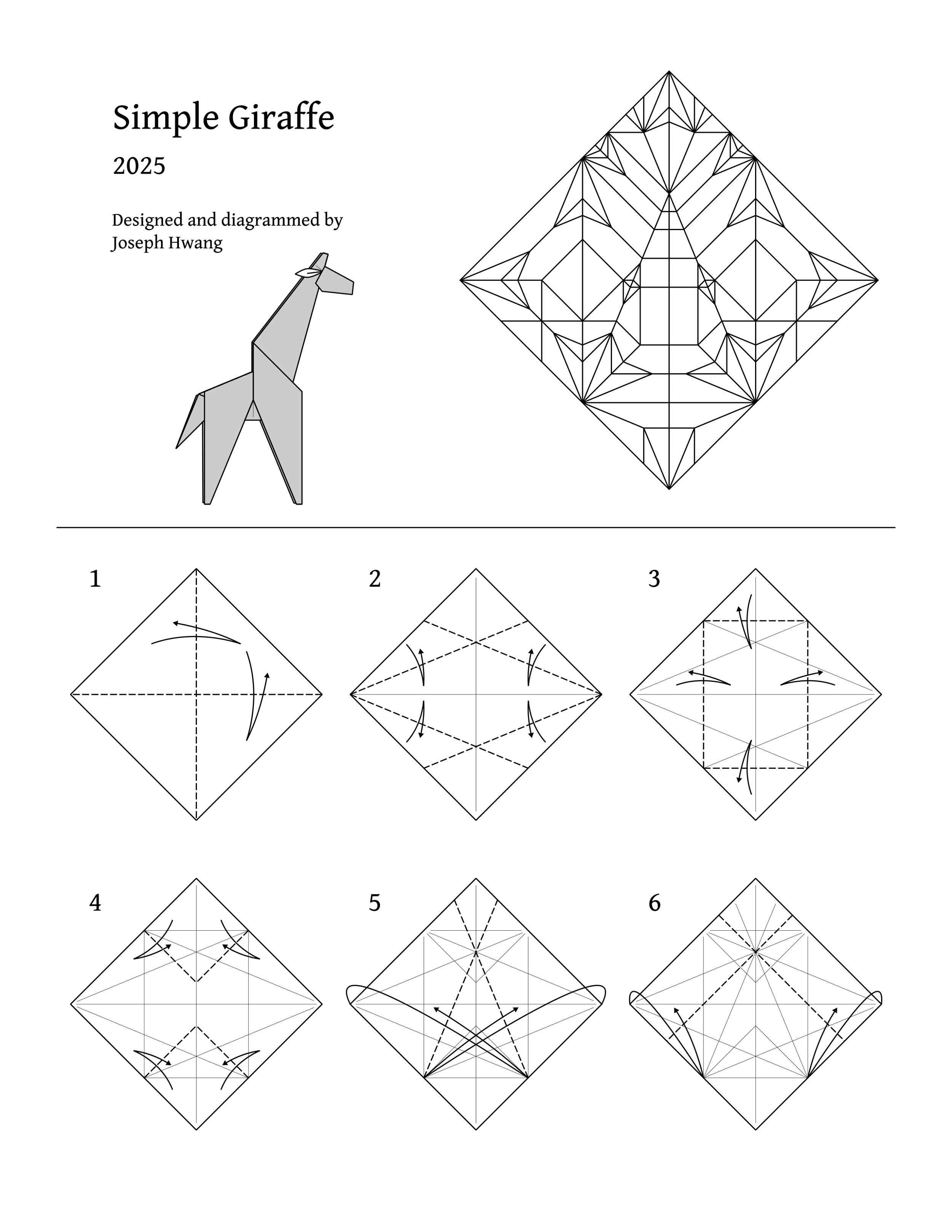 Simple Giraffe

2025

Designed and diagrammed by
Joseph Hwang

1

2

3

4

5

6