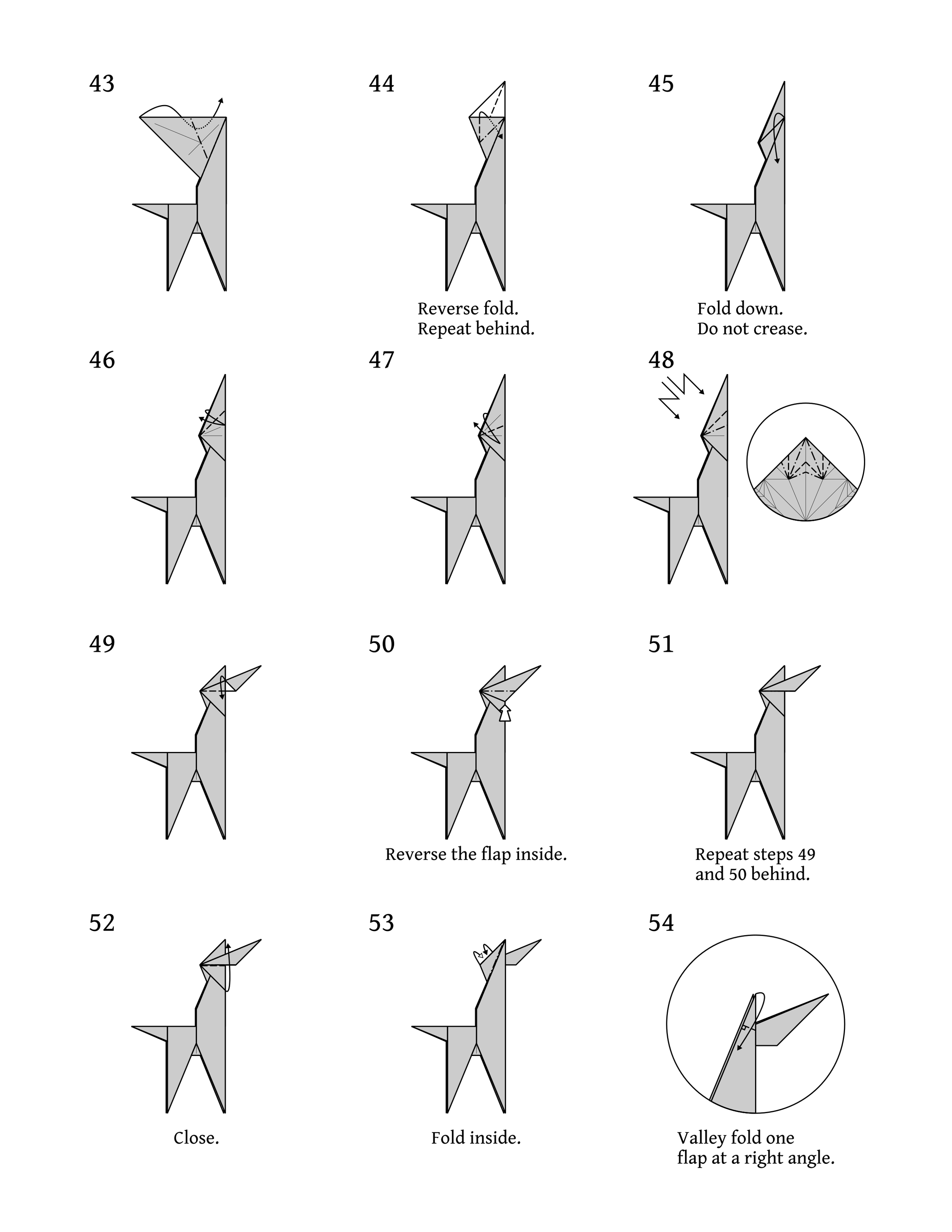 43

44

Reverse fold.
Repeat behind.

45

Fold down.
Do not crease.

46

47

48

49

50

Reverse the flap inside.

51

Repeat steps 49
and 50 behind.

52

Close.

53

Fold inside.

54

Valley fold one
flap at a right angle.