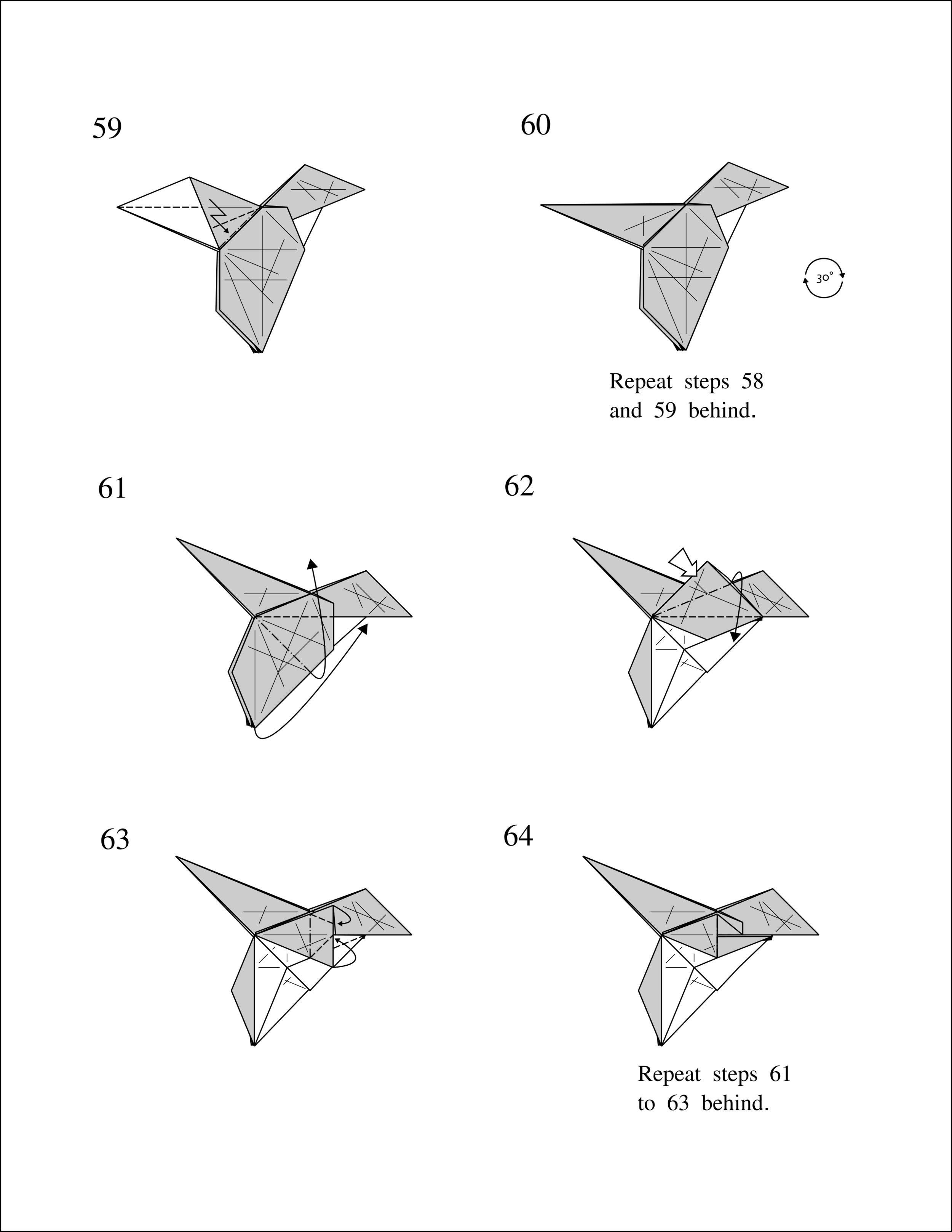 59

60

30°

Repeat steps 58 and 59 behind.

61

62

63

64

Repeat steps 61 to 63 behind.