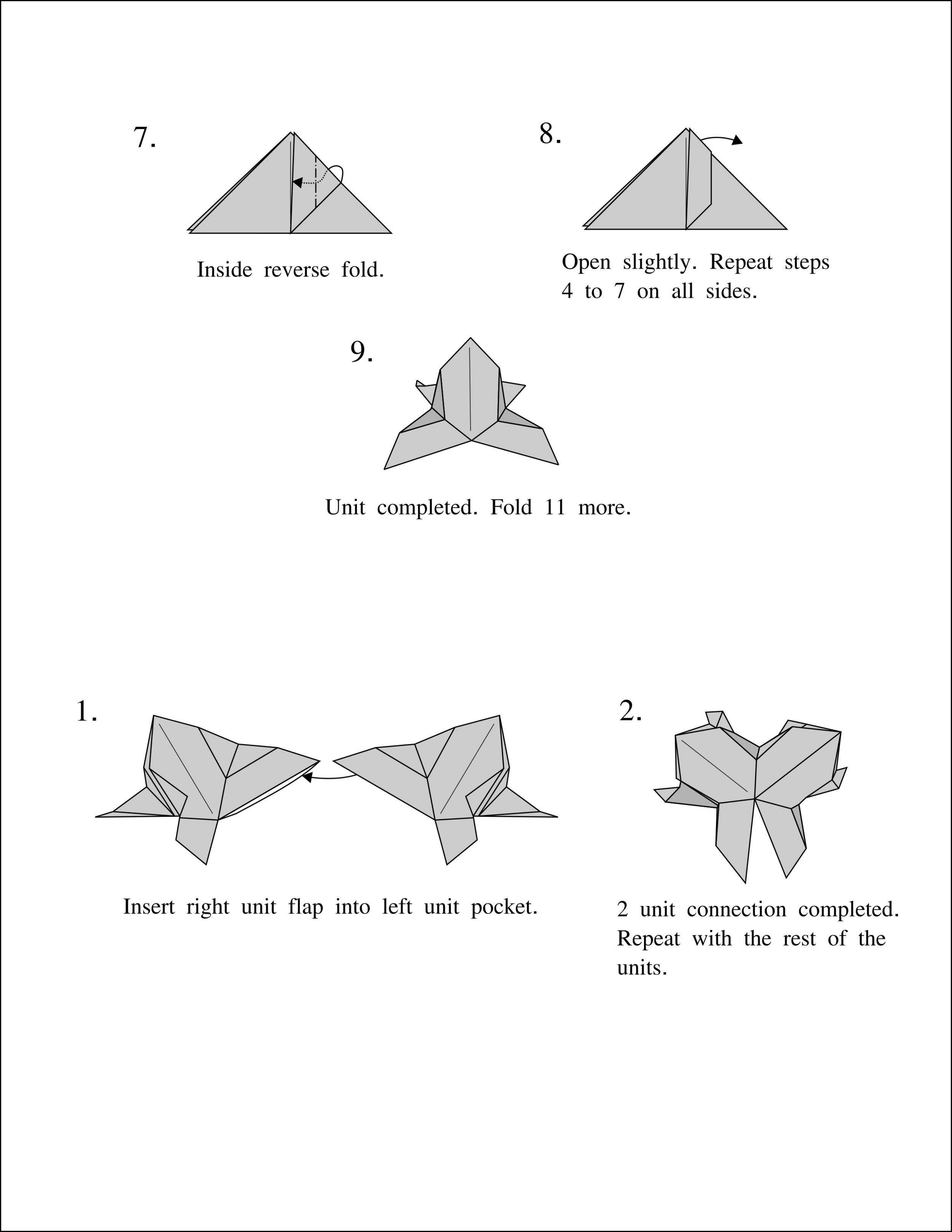 7.

Inside reverse fold.

8.

Open slightly. Repeat steps 4 to 7 on all sides.

9.

Unit completed. Fold 11 more.

1.

Insert right unit flap into left unit pocket.

2.

2 unit connection completed. Repeat with the rest of the units.