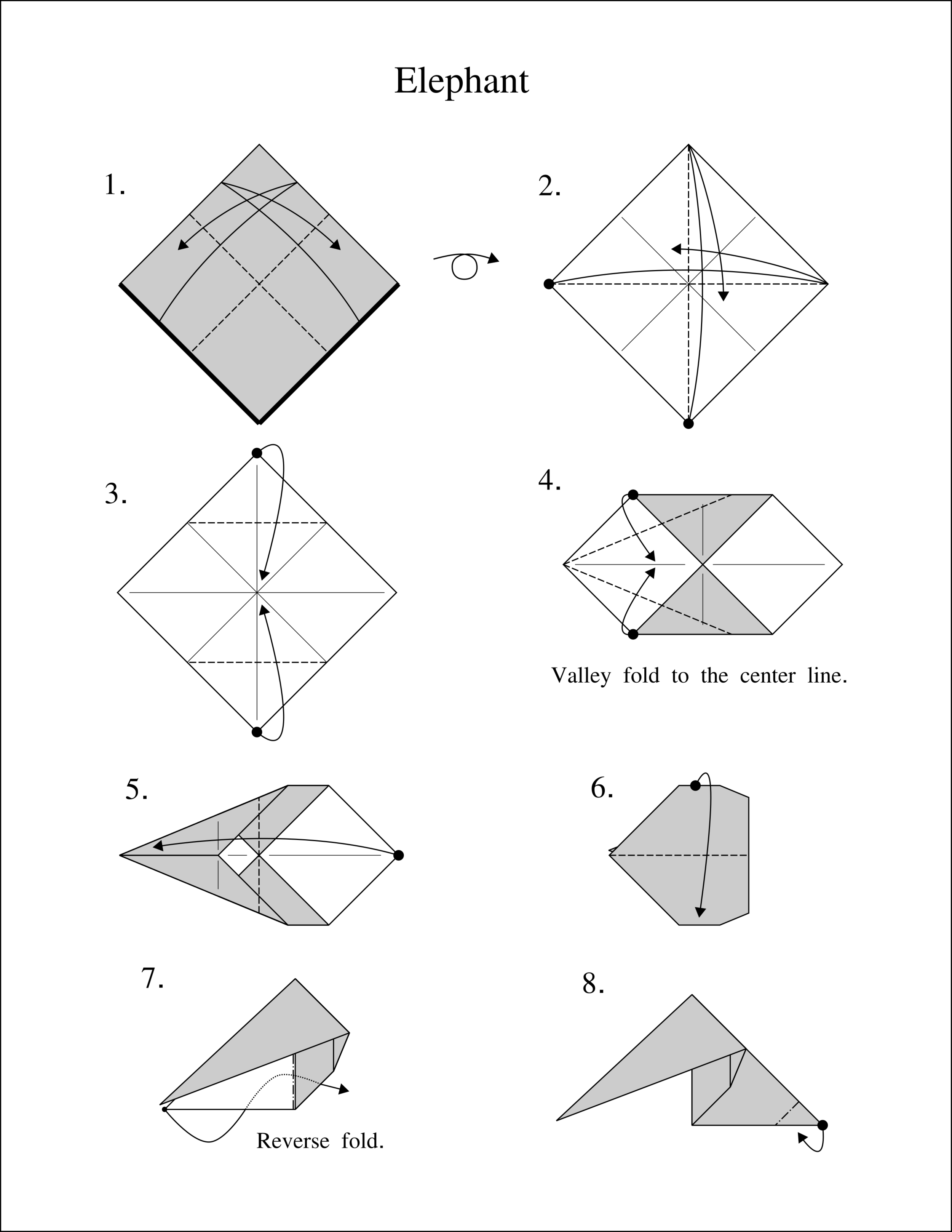 Elephant

1.

2.

3.

4.

Valley fold to the center line.

5.

6.

7.

Reverse fold.

8.