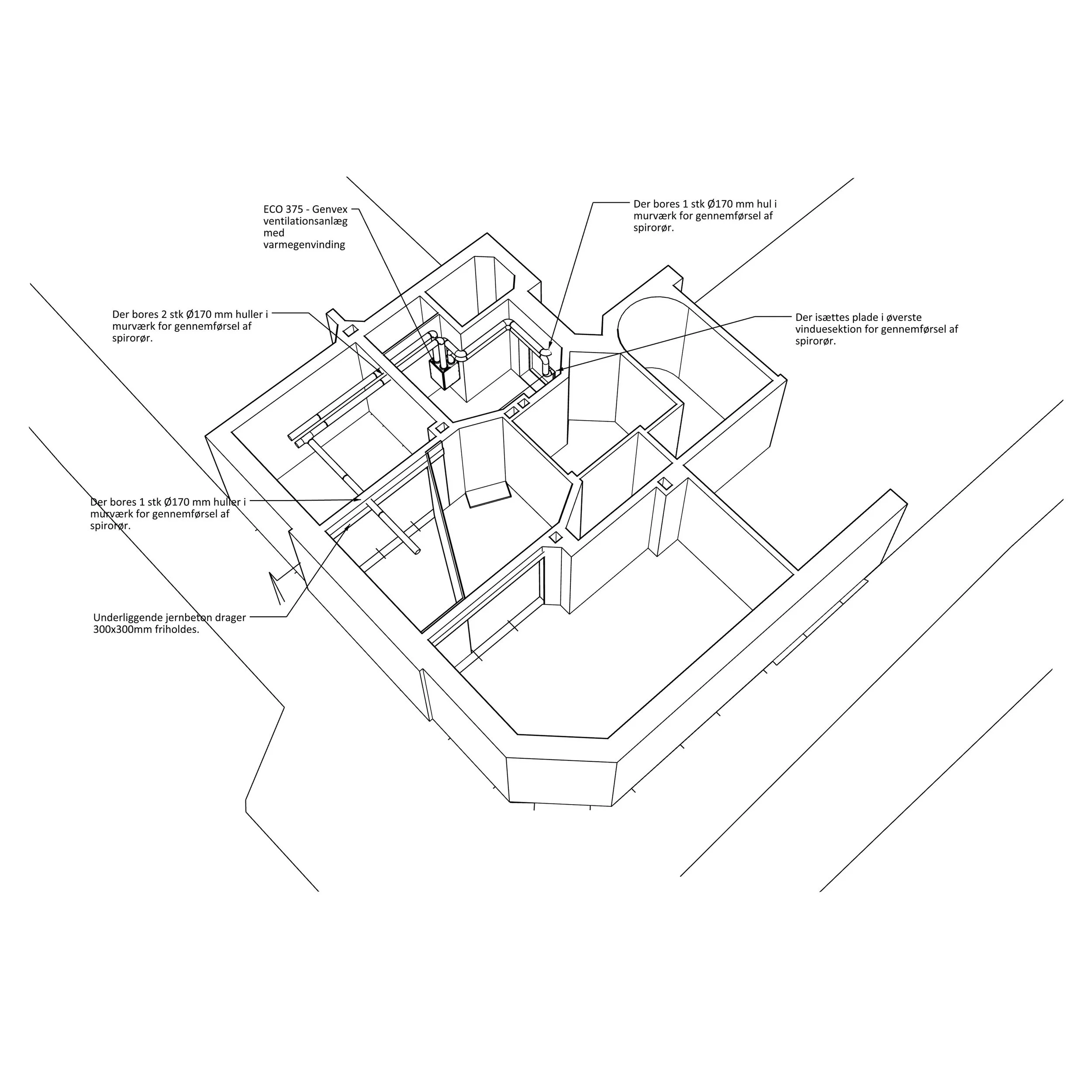 ECO 375 - Genvex ventilationsanlæg med varmegenvinding

Der bores 1 stk Ø170 mm hul i murværk for gennemførsel af spirorør.

Der bores 2 stk Ø170 mm huller i murværk for gennemførsel af spirorør.

Der isættes plade i øverste vinduesektion for gennemførsel af spirorør.

Der bores 1 stk Ø170 mm huller i murværk for gennemførsel af spirorør.

Underliggende jernbeton drager 300x300mm friholdes.