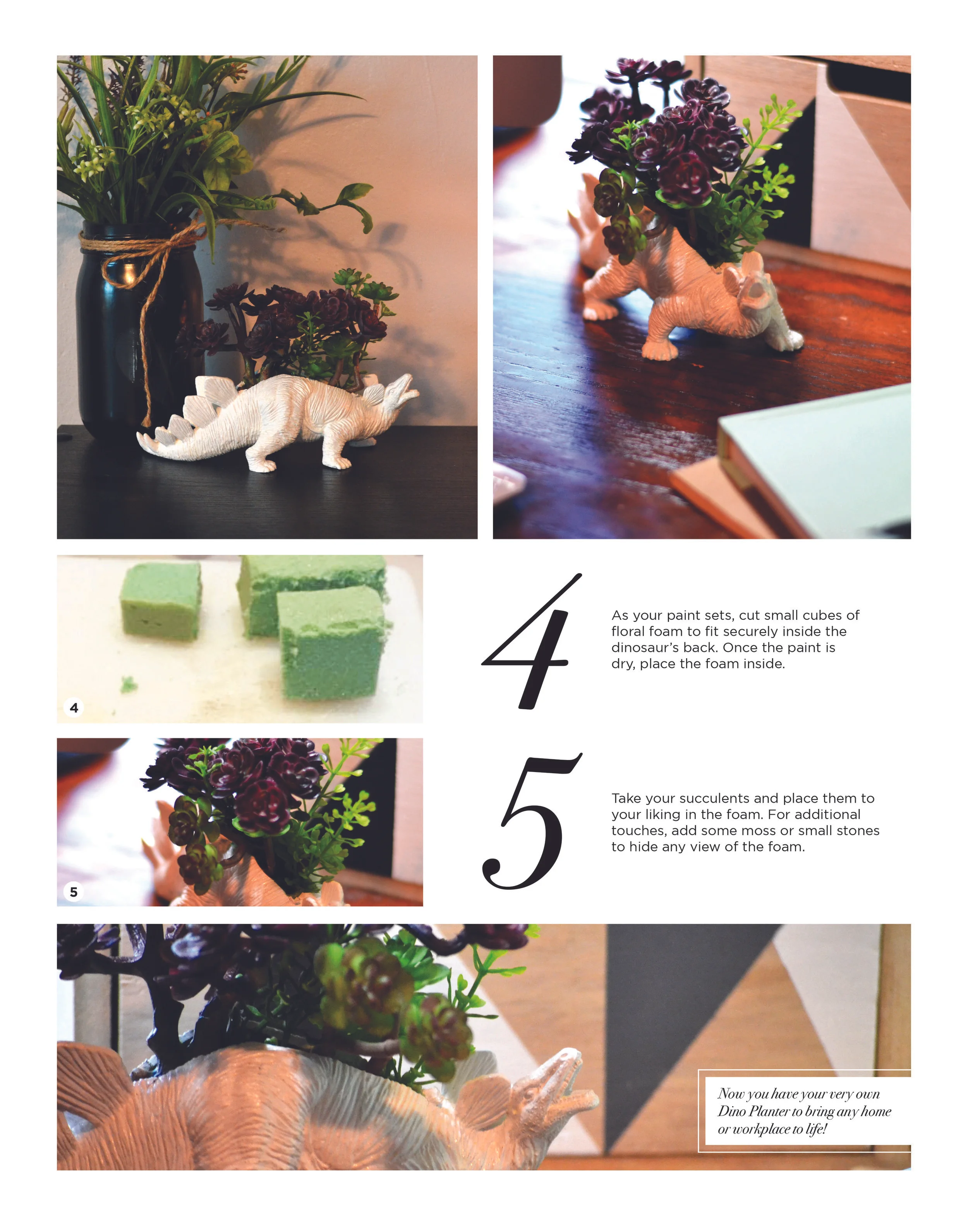 4

4

As your paint sets, cut small cubes of floral foam to fit securely inside the dinosaur's back. Once the paint is dry, place the foam inside.

5

5

Take your succulents and place them to your liking in the foam. For additional touches, add some moss or small stones to hide any view of the foam.

Now you have your very own Dino Planter to bring any home or workplace to life!