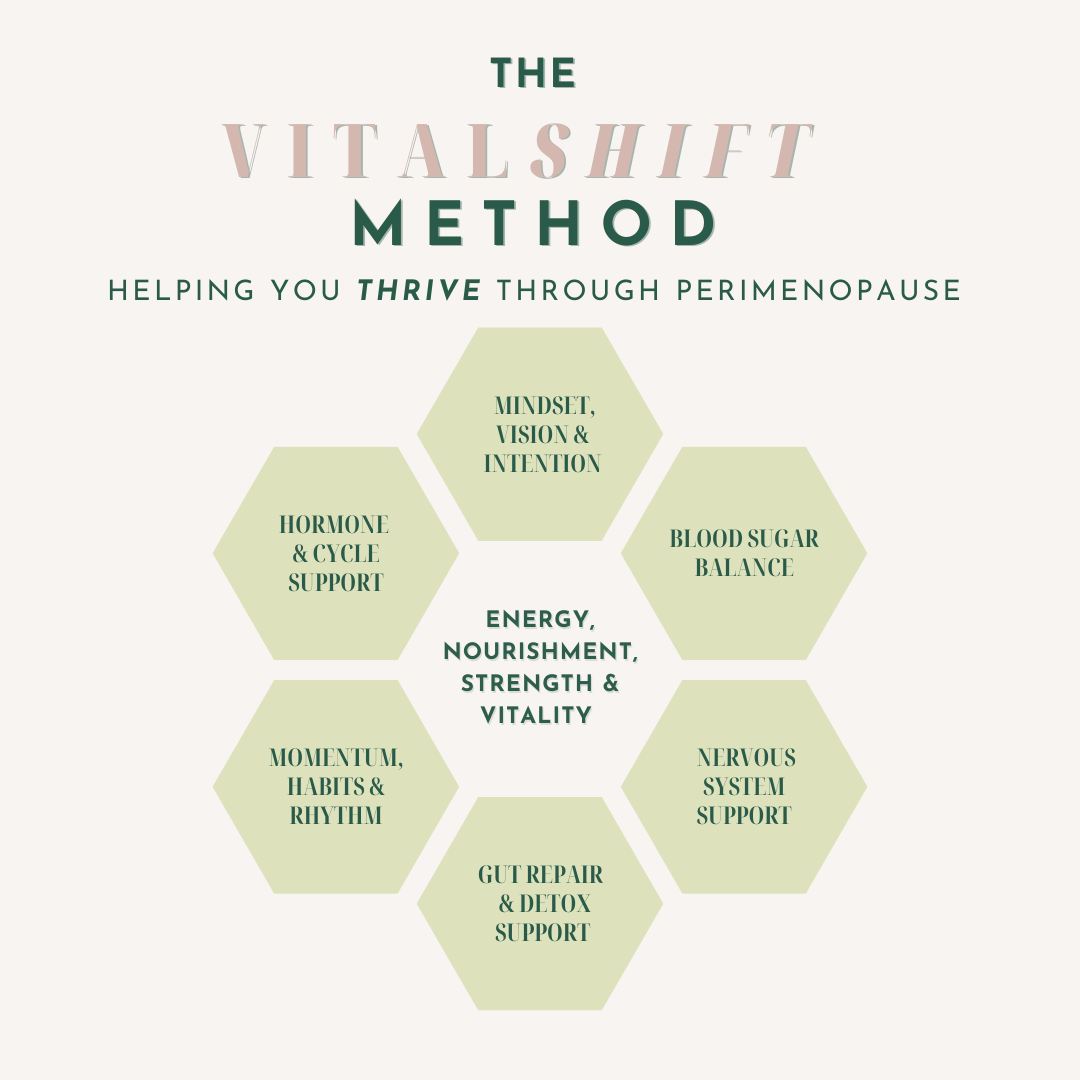 THE
VITALSHIFT
METHOD
HELPING YOU THRIVE THROUGH PERIMENOPAUSE

MINDSET, VISION & INTENTION

HORMONE & CYCLE SUPPORT

BLOOD SUGAR BALANCE

ENERGY, NOURISHMENT, STRENGTH & VITALITY

MOMENTUM, HABITS & RHYTHM

NERVOUS SYSTEM SUPPORT

GUT REPAIR & DETOX SUPPORT