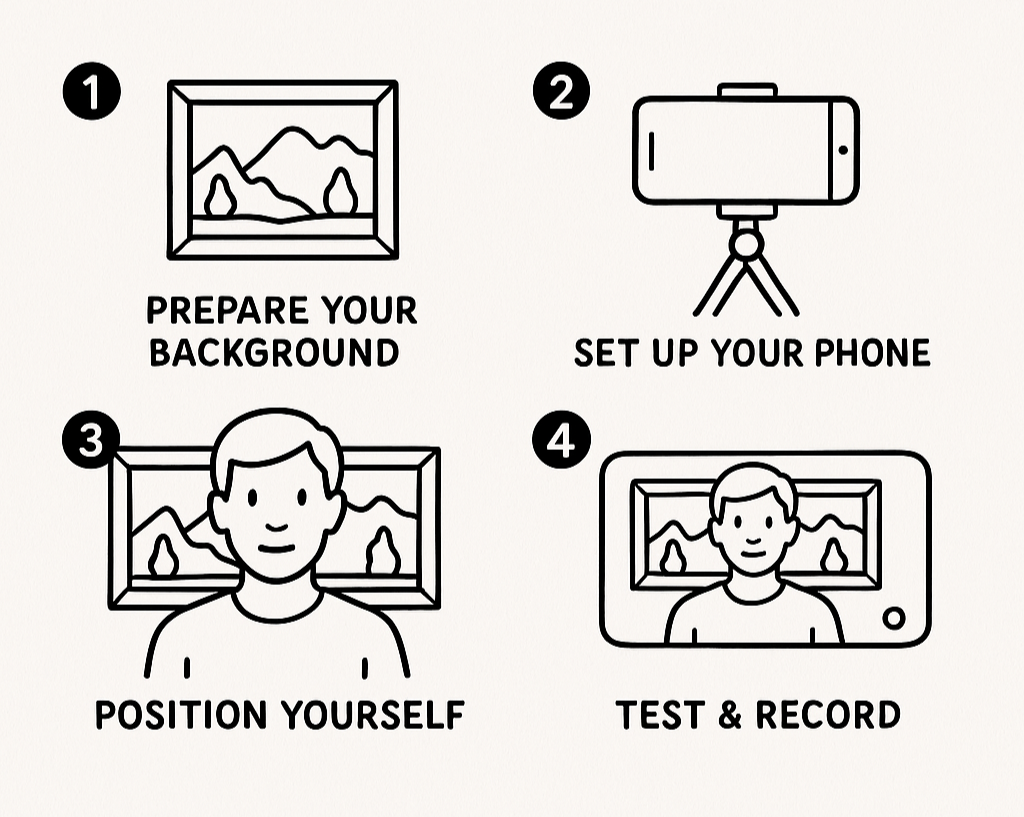 1
PREPARE YOUR BACKGROUND

2
SET UP YOUR PHONE

3
POSITION YOURSELF

4
TEST & RECORD