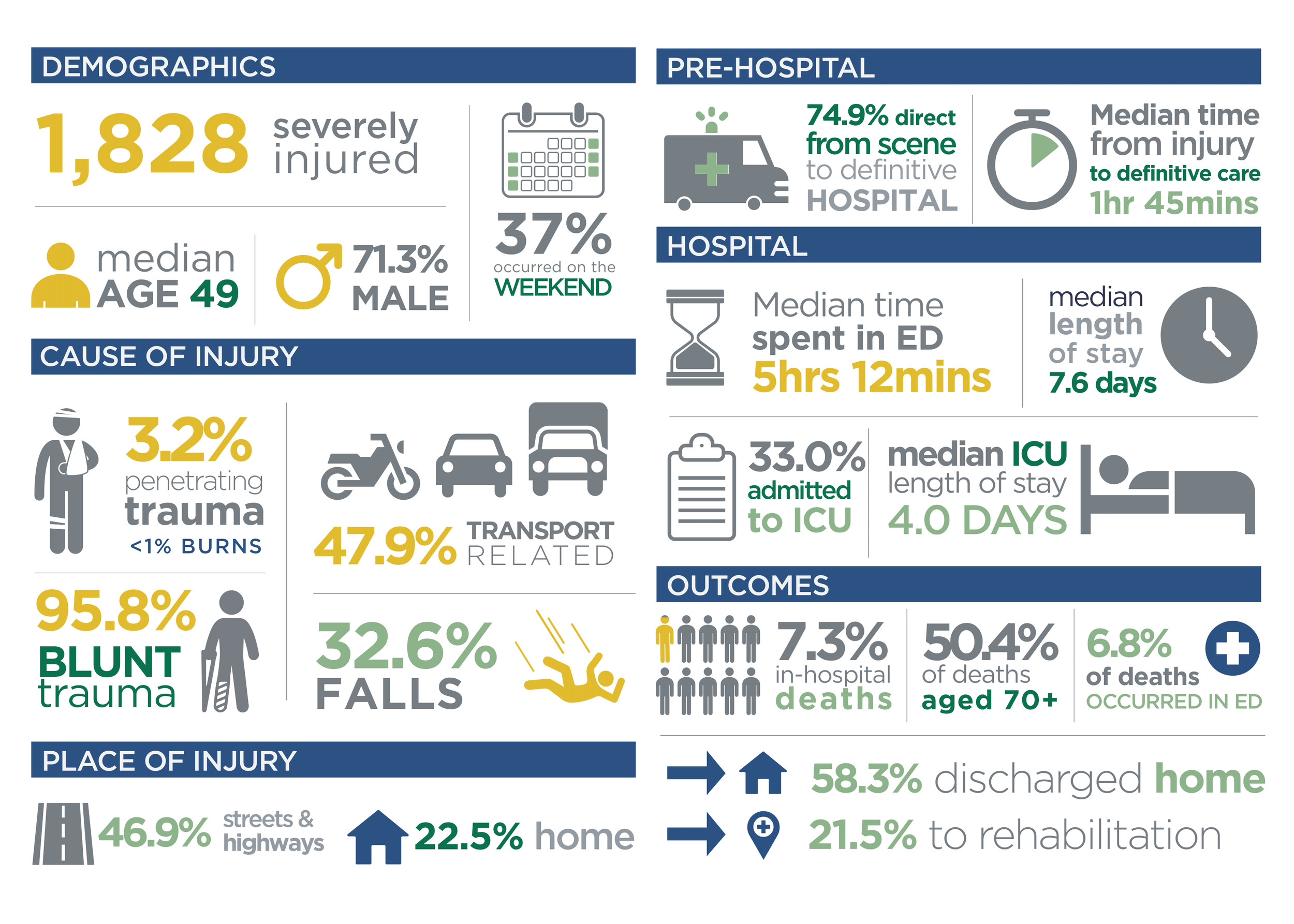 DEMOGRAPHICS

1,828 severely injured

median AGE 49

71.3% MALE

37% occurred on the WEEKEND

CAUSE OF INJURY

3.2% penetrating trauma <1% BURNS

95.8% BLUNT trauma

47.9% TRANSPORT RELATED

32.6% FALLS

PLACE OF INJURY

46.9% streets & highways

22.5% home

PRE-HOSPITAL

74.9% direct from scene to definitive HOSPITAL

Median time from injury to definitive care 1hr 45mins

HOSPITAL

Median time spent in ED 5hrs 12mins

median length of stay 7.6 days

33.0% admitted to ICU

median ICU length of stay 4.0 DAYS

OUTCOMES

7.3% in-hospital deaths

50.4% of deaths aged 70+

6.8% of deaths OCCURRED IN ED

58.3% discharged home

21.5% to rehabilitation