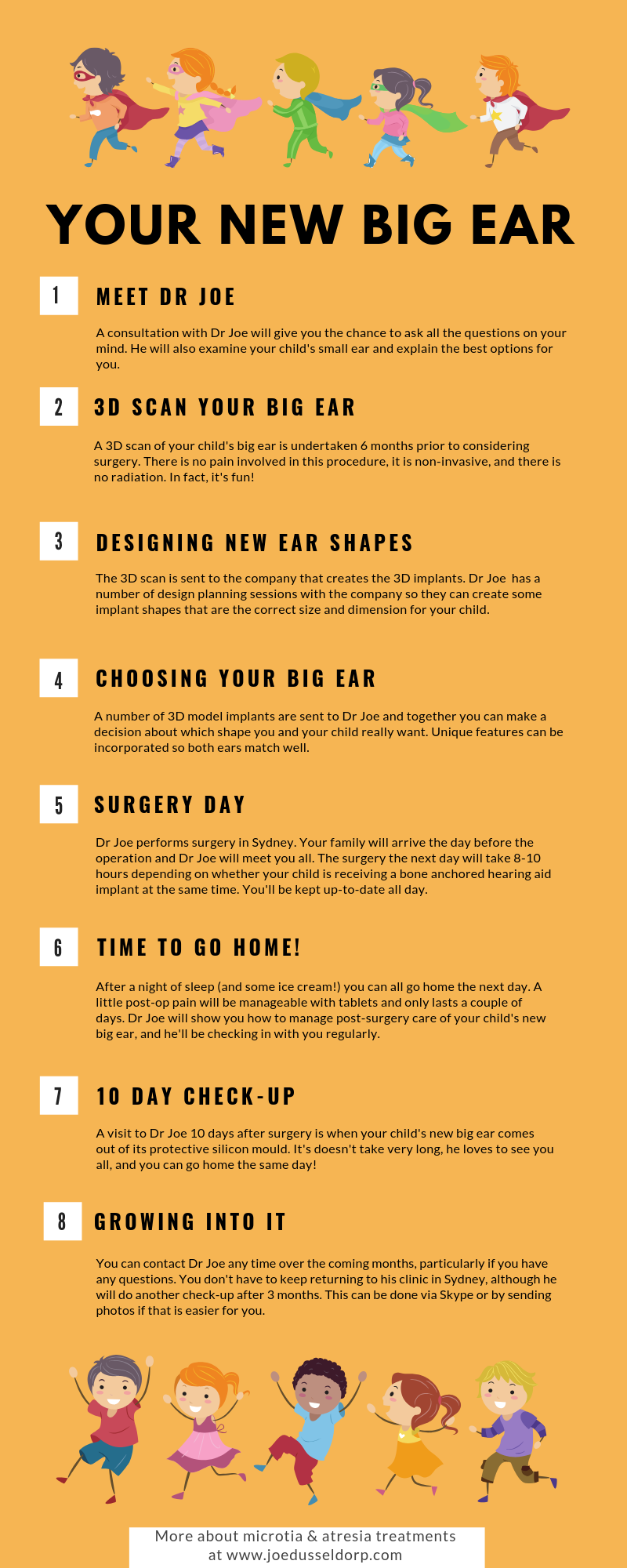 YOUR NEW BIG EAR

1

MEET DR JOE

A consultation with Dr Joe will give you the chance to ask all the questions on your mind. He will also examine your child's small ear and explain the best options for you.

2

3D SCAN YOUR BIG EAR

A 3D scan of your child's big ear is undertaken 6 months prior to considering surgery. There is no pain involved in this procedure, it is non-invasive, and there is no radiation. In fact, it's fun!

3

DESIGNING NEW EAR SHAPES

The 3D scan is sent to the company that creates the 3D implants. Dr Joe has a number of design planning sessions with the company so they can create some implant shapes that are the correct size and dimension for your child.

4

CHOOSING YOUR BIG EAR

A number of 3D model implants are sent to Dr Joe and together you can make a decision about which shape you and your child really want. Unique features can be incorporated so both ears match well.

5

SURGERY DAY

Dr Joe performs surgery in Sydney. Your family will arrive the day before the operation and Dr Joe will meet you all. The surgery the next day will take 8-10 hours depending on whether your child is receiving a bone anchored hearing aid implant at the same time. You'll be kept up-to-date all day.

6

TIME TO GO HOME!

After a night of sleep (and some ice cream!) you can all go home the next day. A little post-op pain will be manageable with tablets and only lasts a couple of days. Dr Joe will show you how to manage post-surgery care of your child's new big ear, and he'll be checking in with you regularly.

7

10 DAY CHECK-UP

A visit to Dr Joe 10 days after surgery is when your child's new big ear comes out of its protective silicon mould. It's doesn't take very long, he loves to see you all, and you can go home the same day!

8

GROWING INTO IT

You can contact Dr Joe any time over the coming months, particularly if you have any questions. You don't have to keep returning to his clinic in Sydney, although he will do another check-up after 3 months. This can be done via Skype or by sending photos if that is easier for you.

More about microtia & atresia treatments at www.joedusseldorp.com