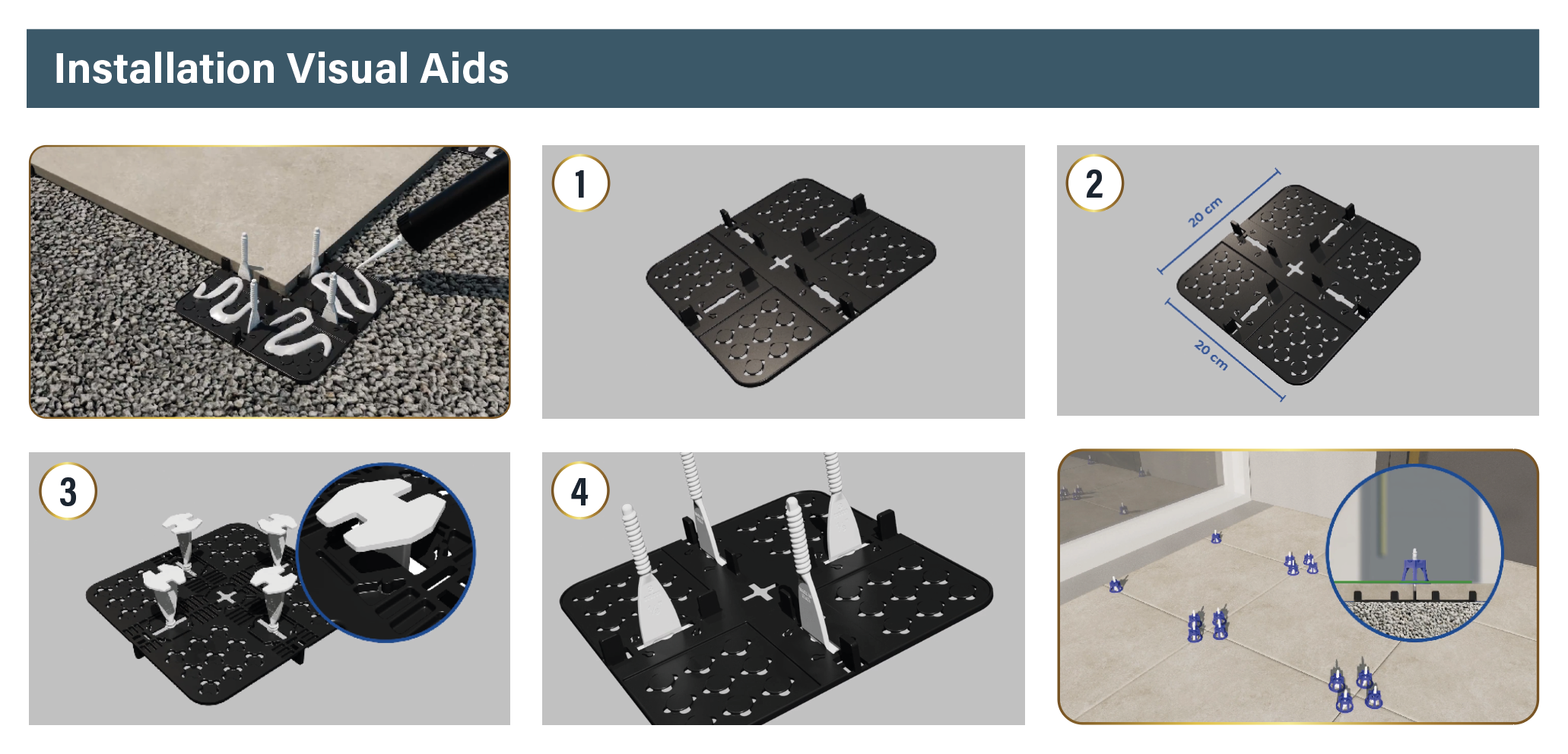 Installation Visual Aids

1

2

20 cm

20 cm

3

4