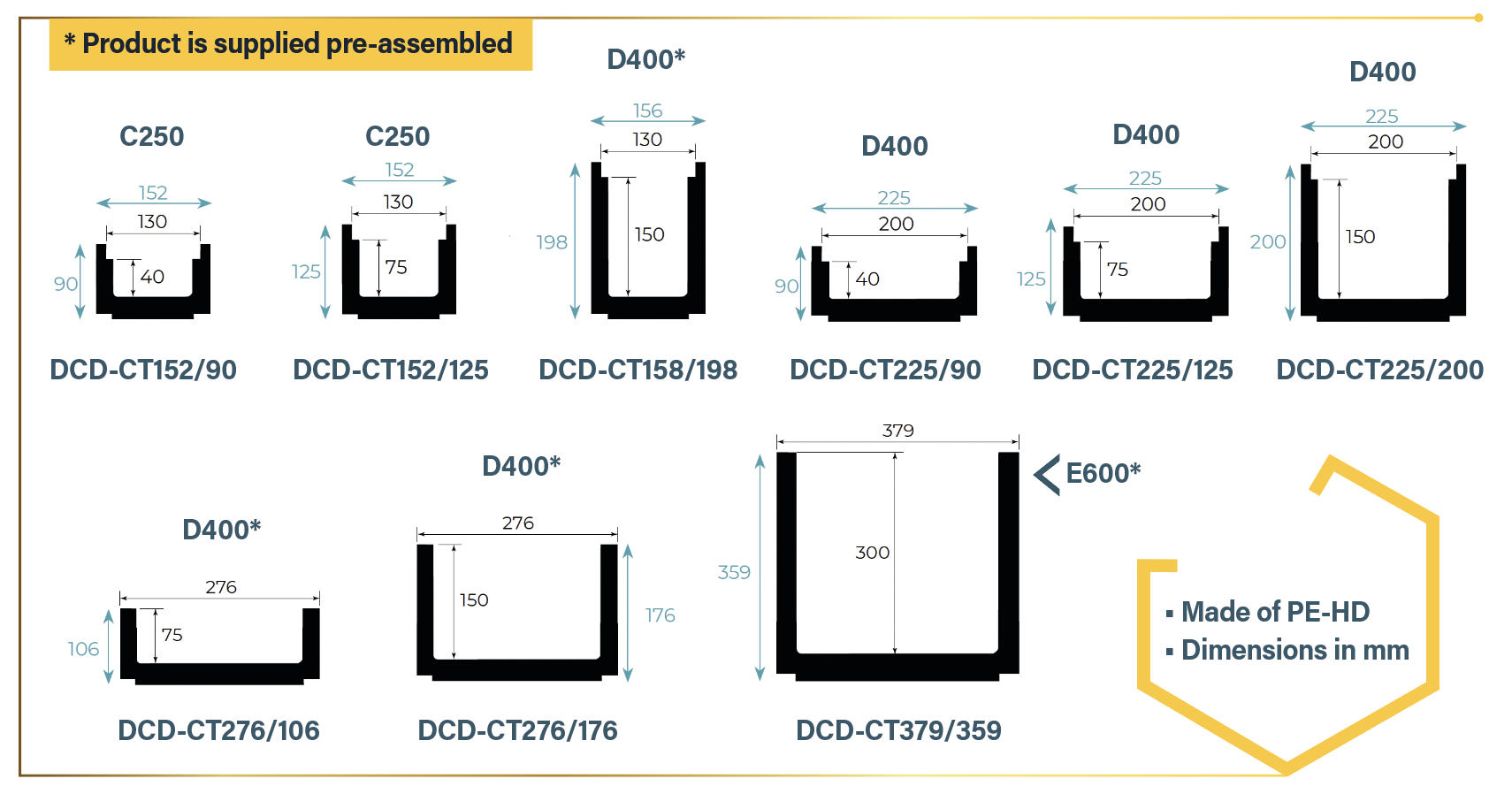 * Product is supplied pre-assembled

C250
152
130
90
40
DCD-CT152/90

C250
152
130
125
75
DCD-CT152/125

D400*
156
130
198
150
DCD-CT158/198

D400
225
200
90
40
DCD-CT225/90

D400
225
200
125
75
DCD-CT225/125

D400
225
200
200
150
DCD-CT225/200

D400*
276
106
75
DCD-CT276/106

D400*
276
150
176
DCD-CT276/176

379
359
300
E600*
DCD-CT379/359

▪ Made of PE-HD
▪ Dimensions in mm