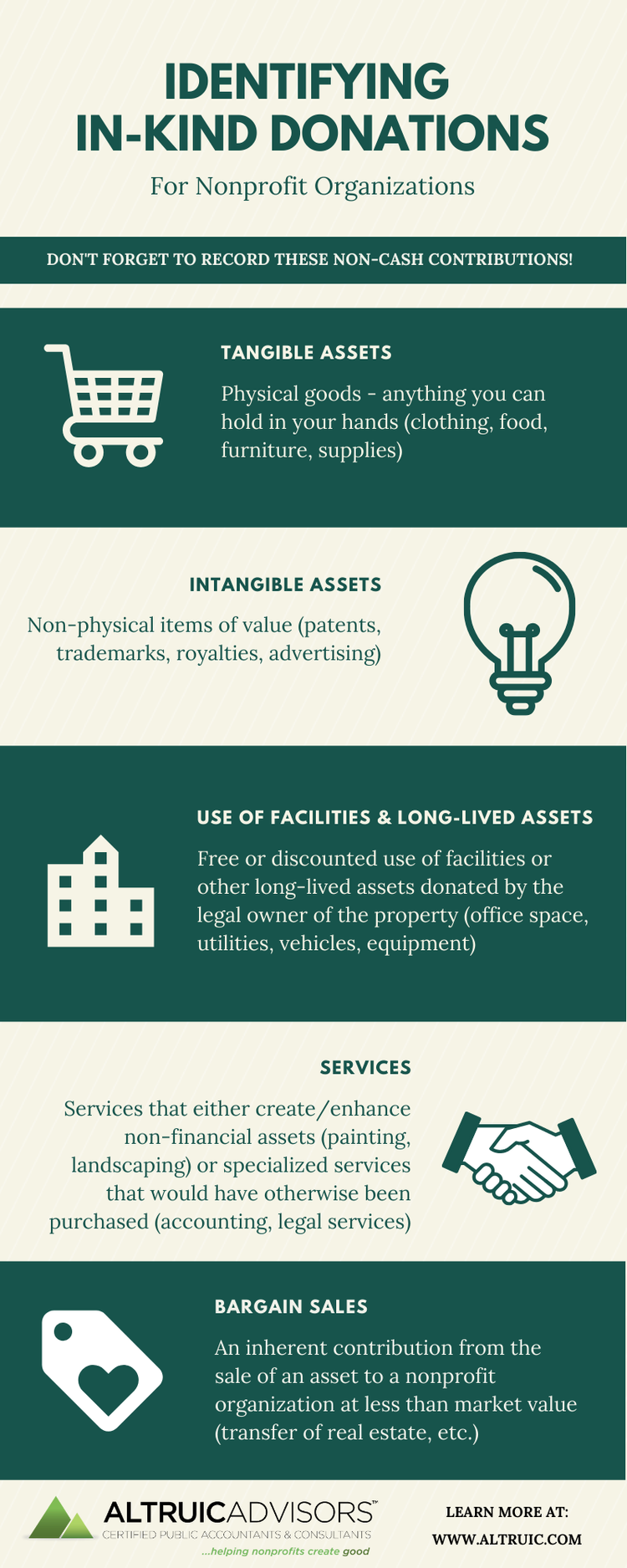 IDENTIFYING IN-KIND DONATIONS

For Nonprofit Organizations

DON'T FORGET TO RECORD THESE NON-CASH CONTRIBUTIONS!

TANGIBLE ASSETS

Physical goods - anything you can hold in your hands (clothing, food, furniture, supplies)

INTANGIBLE ASSETS

Non-physical items of value (patents, trademarks, royalties, advertising)

USE OF FACILITIES & LONG-LIVED ASSETS

Free or discounted use of facilities or other long-lived assets donated by the legal owner of the property (office space, utilities, vehicles, equipment)

SERVICES

Services that either create/enhance non-financial assets (painting, landscaping) or specialized services that would have otherwise been purchased (accounting, legal services)

BARGAIN SALES

An inherent contribution from the sale of an asset to a nonprofit organization at less than market value (transfer of real estate, etc.)

ALTRUICADVISORS™
CERTIFIED PUBLIC ACCOUNTANTS & CONSULTANTS
...helping nonprofits create good

LEARN MORE AT:
WWW.ALTRUIC.COM