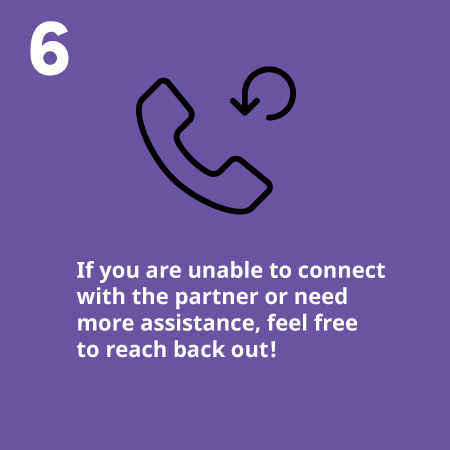 6

If you are unable to connect with the partner or need more assistance, feel free to reach back out!