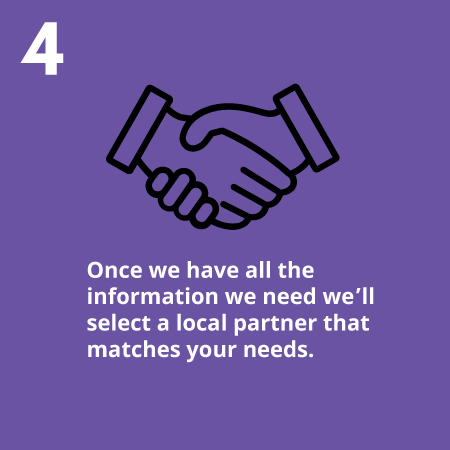 4

Once we have all the information we need we’ll select a local partner that matches your needs.