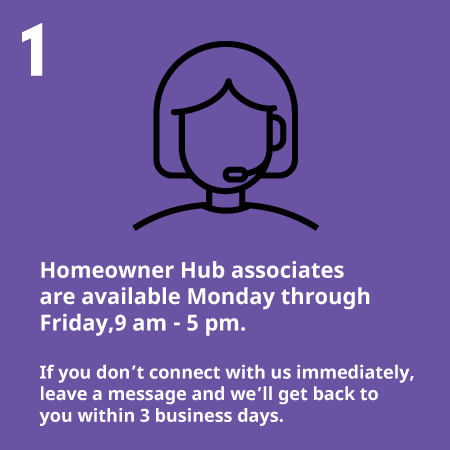 1

Homeowner Hub associates are available Monday through Friday,9 am - 5 pm.

If you don’t connect with us immediately, leave a message and we’ll get back to you within 3 business days.