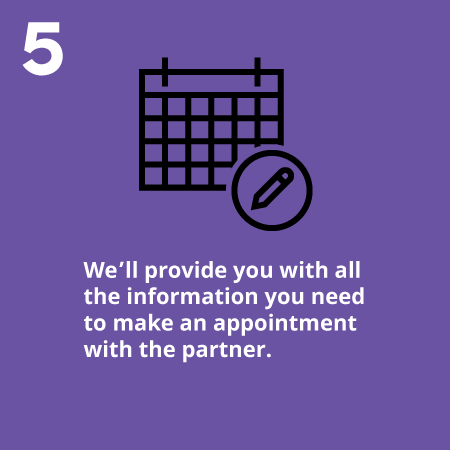 5

We’ll provide you with all the information you need to make an appointment with the partner.