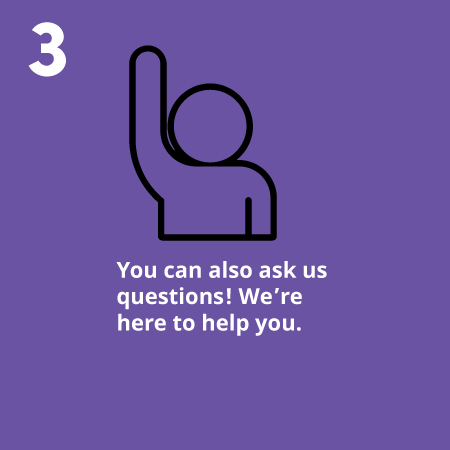 3

You can also ask us questions! We’re here to help you.