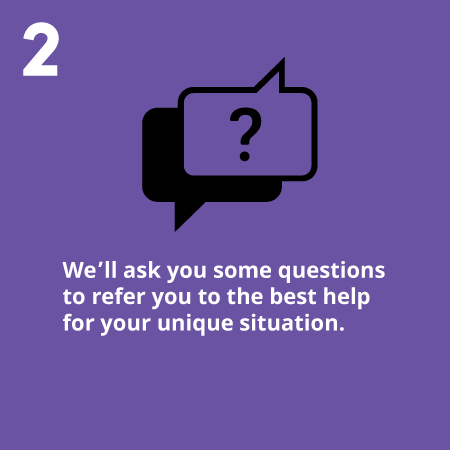 2

?

We’ll ask you some questions to refer you to the best help for your unique situation.