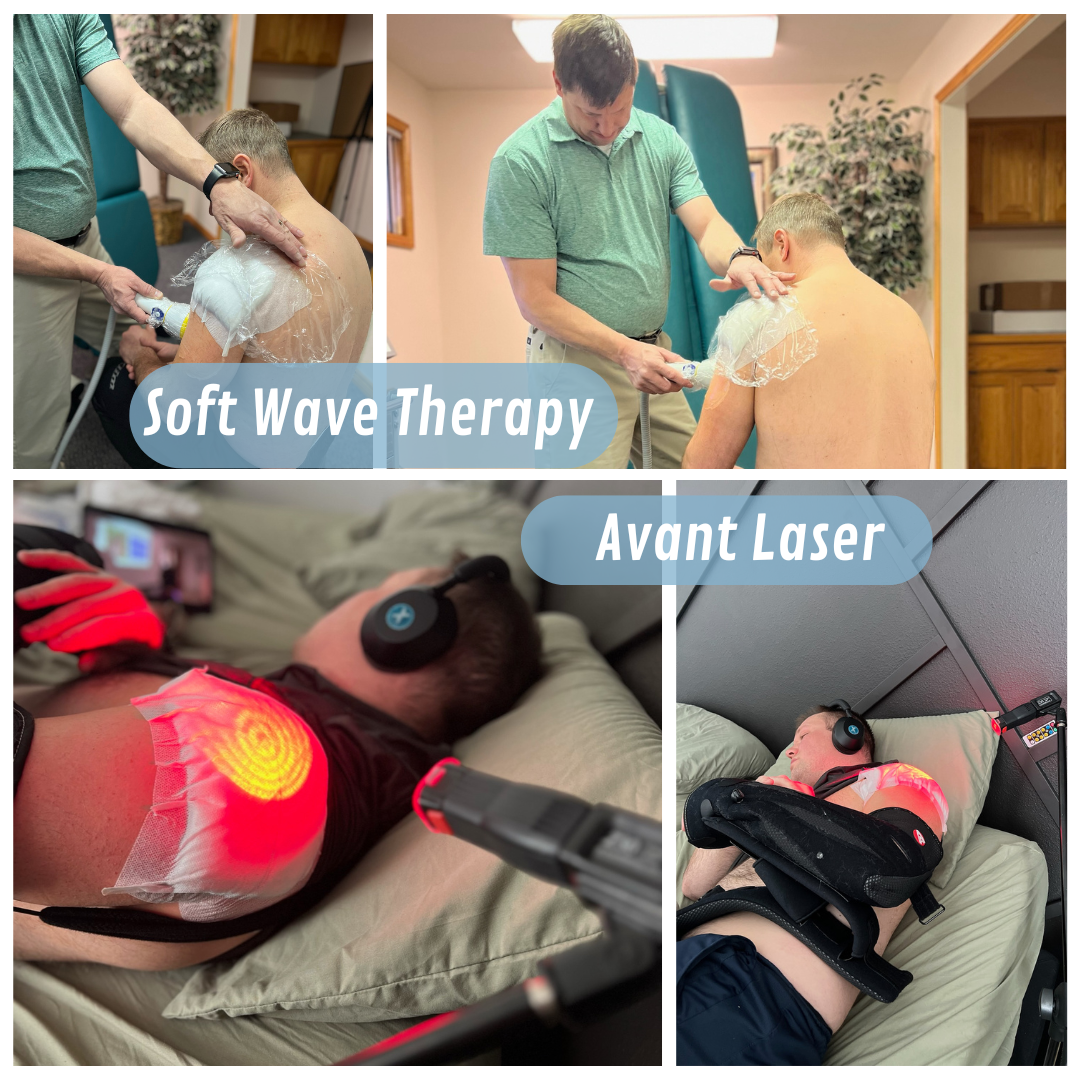 Soft Wave Therapy

Avant Laser