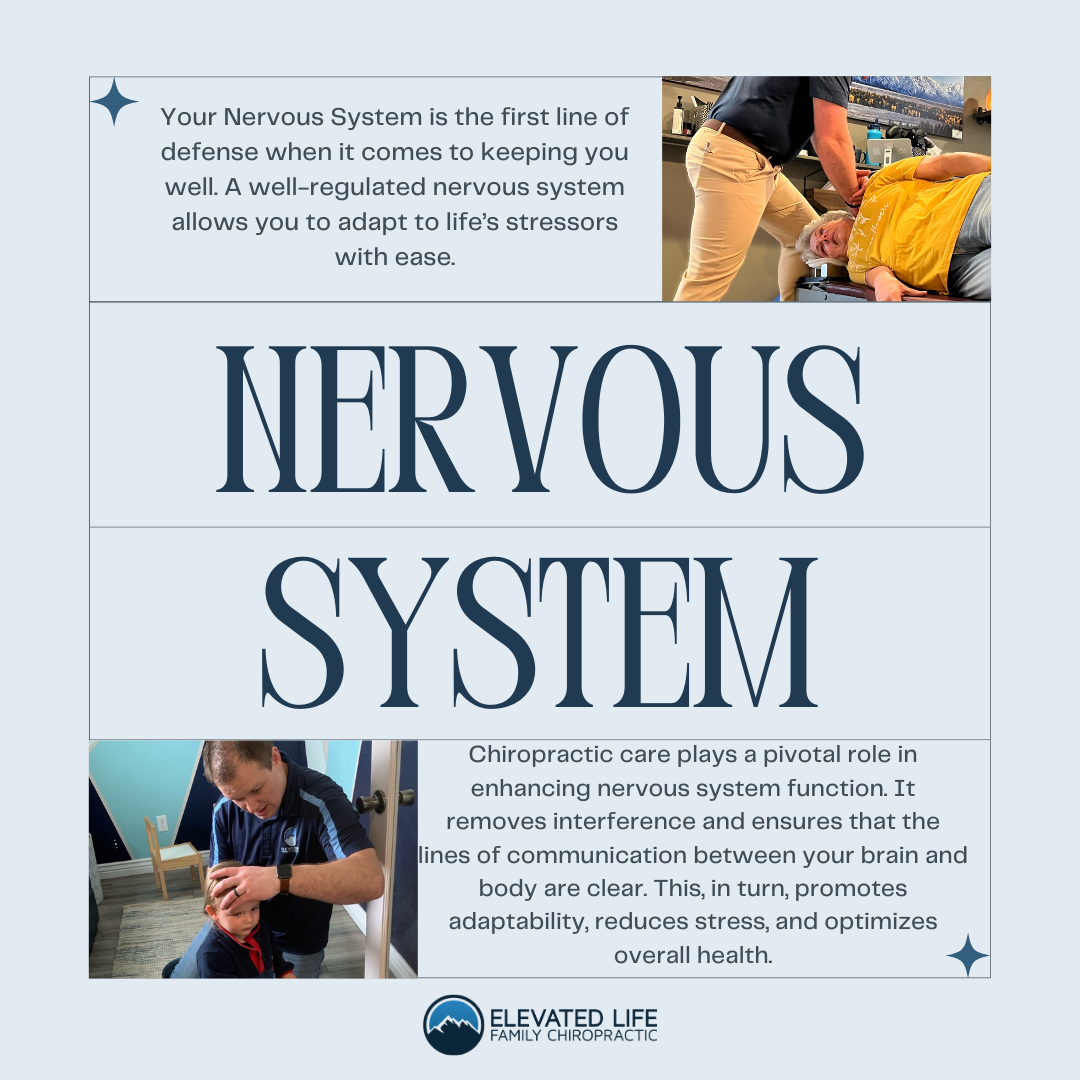 Your Nervous System is the first line of defense when it comes to keeping you well. A well-regulated nervous system allows you to adapt to life's stressors with ease.

NERVOUS

SYSTEM

Chiropractic care plays a pivotal role in enhancing nervous system function. It removes interference and ensures that the lines of communication between your brain and body are clear. This, in turn, promotes adaptability, reduces stress, and optimizes overall health.

ELEVATED LIFE
FAMILY CHIROPRACTIC