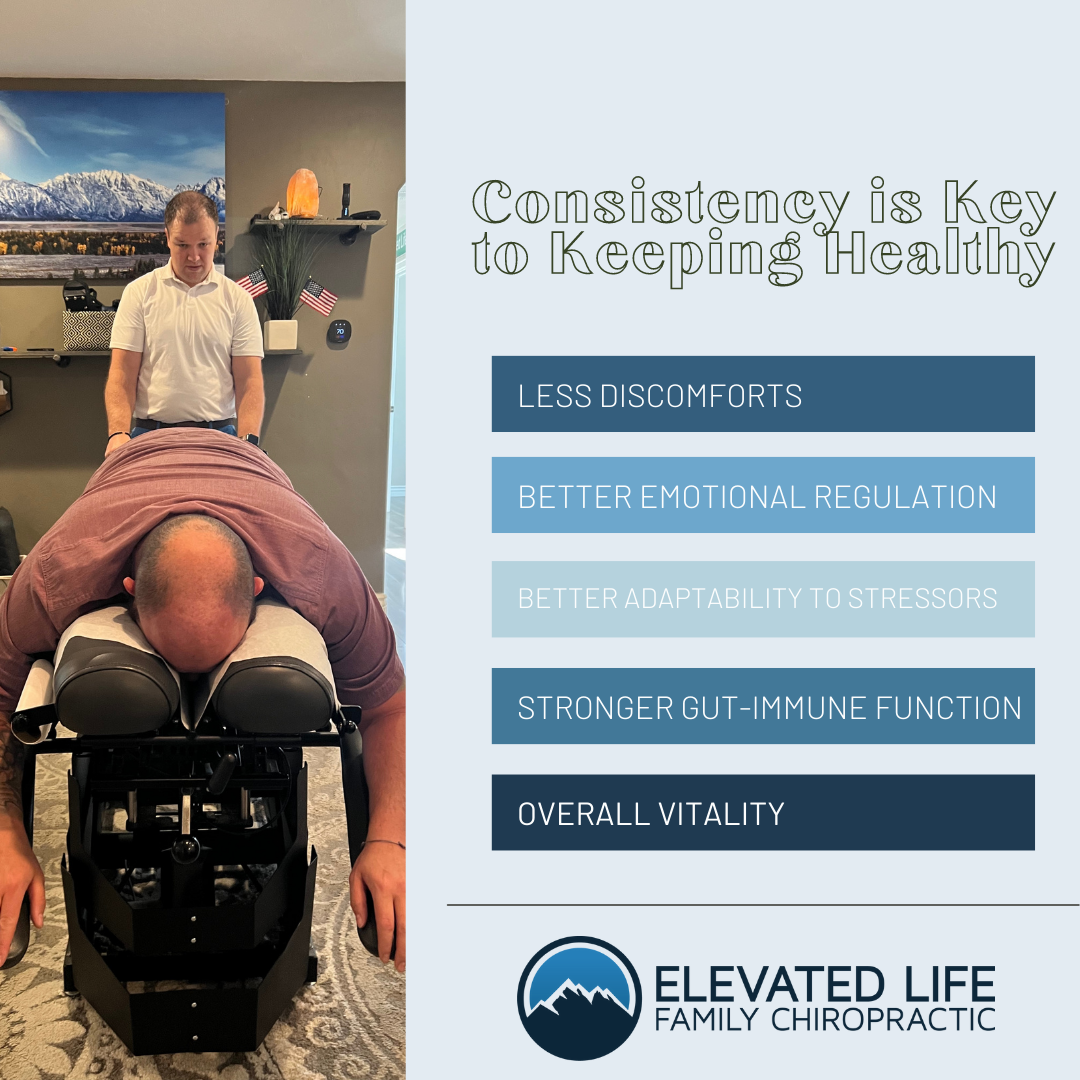 Consistency is Key to Keeping Healthy

LESS DISCOMFORTS

BETTER EMOTIONAL REGULATION

BETTER ADAPTABILITY TO STRESSORS

STRONGER GUT-IMMUNE FUNCTION

OVERALL VITALITY

ELEVATED LIFE
FAMILY CHIROPRACTIC