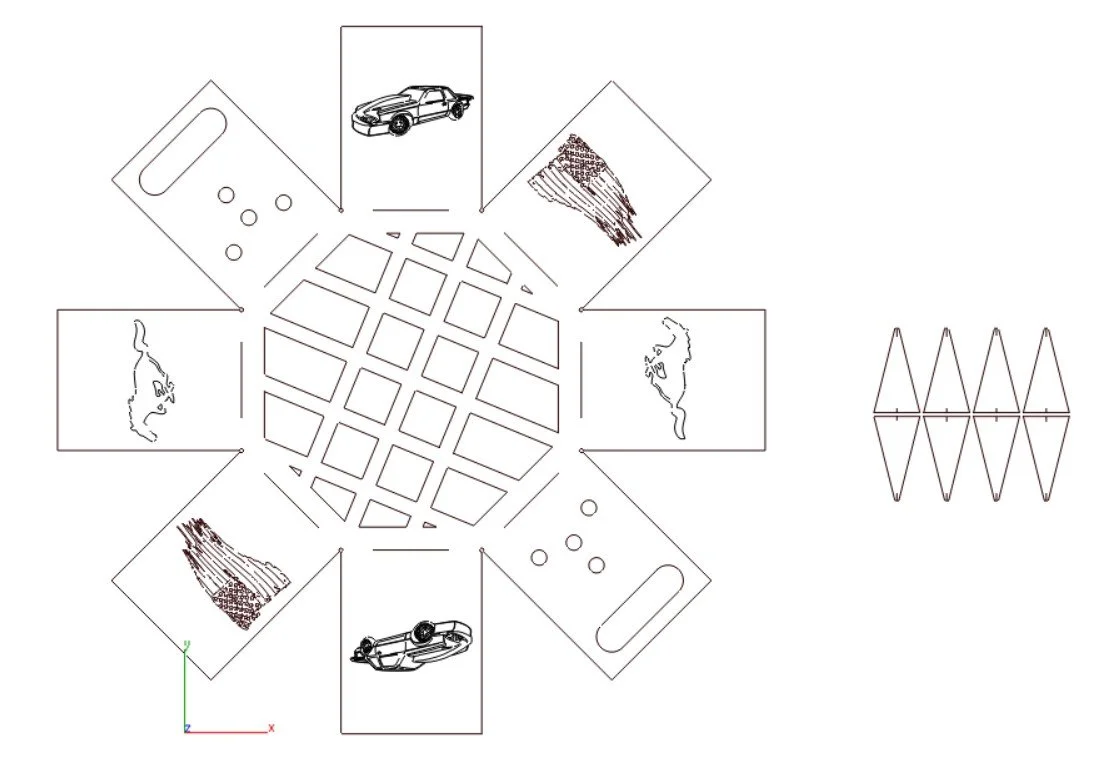 y
z x