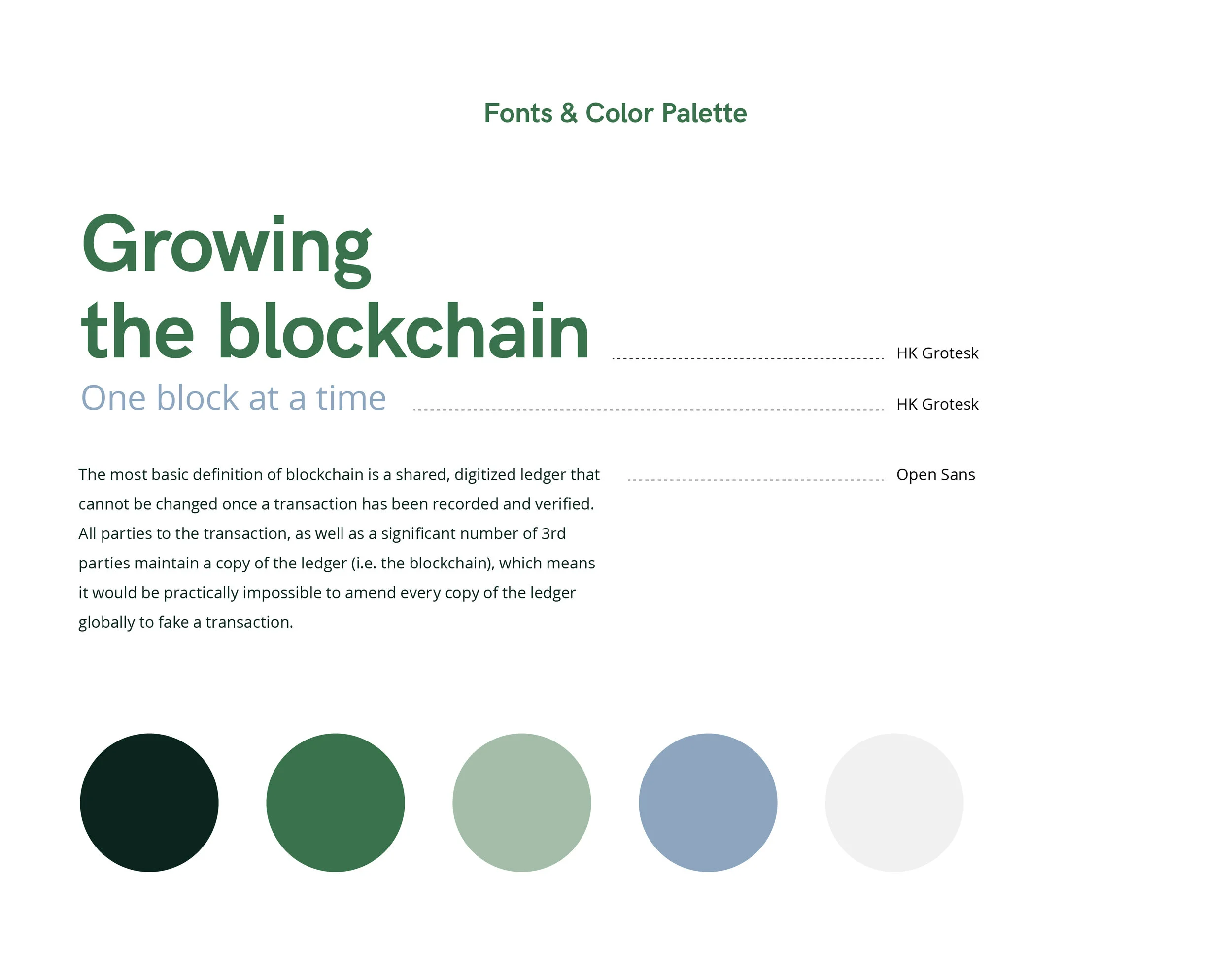 Fonts & Color Palette

Growing
the blockchain

HK Grotesk

One block at a time

HK Grotesk

The most basic definition of blockchain is a shared, digitized ledger that cannot be changed once a transaction has been recorded and verified. All parties to the transaction, as well as a significant number of 3rd parties maintain a copy of the ledger (i.e. the blockchain), which means it would be practically impossible to amend every copy of the ledger globally to fake a transaction.

Open Sans