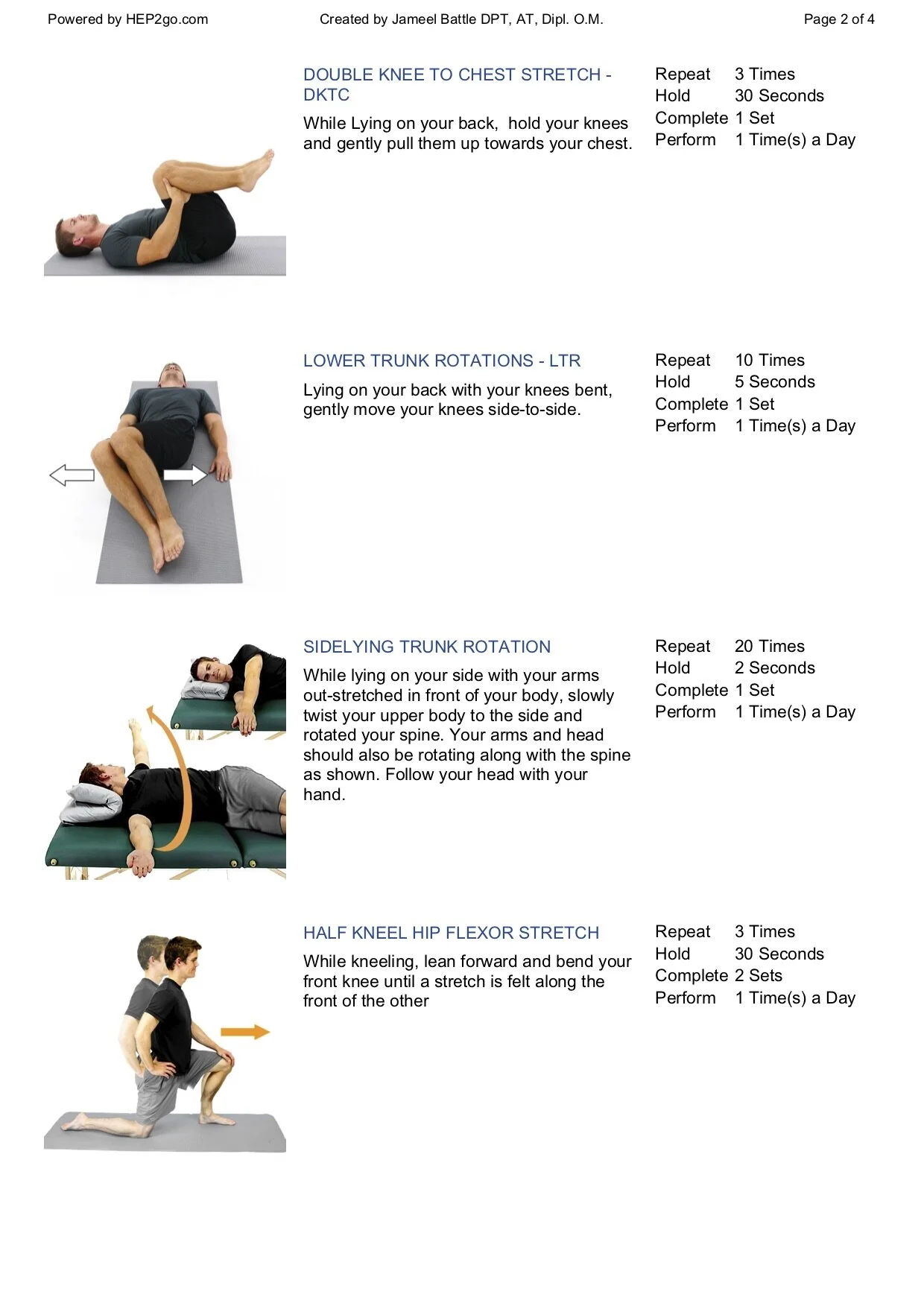 Powered by HEP2go.com Created by Jameel Battle DPT, AT, Dipl. O.M. Page 2 of 4

DOUBLE KNEE TO CHEST STRETCH - DKTC

While Lying on your back, hold your knees and gently pull them up towards your chest.

Repeat 3 Times
Hold 30 Seconds
Complete 1 Set
Perform 1 Time(s) a Day

LOWER TRUNK ROTATIONS - LTR

Lying on your back with your knees bent, gently move your knees side-to-side.

Repeat 10 Times
Hold 5 Seconds
Complete 1 Set
Perform 1 Time(s) a Day

SIDELYING TRUNK ROTATION

While lying on your side with your arms out-stretched in front of your body, slowly twist your upper body to the side and rotated your spine. Your arms and head should also be rotating along with the spine as shown. Follow your head with your hand.

Repeat 20 Times
Hold 2 Seconds
Complete 1 Set
Perform 1 Time(s) a Day

HALF KNEEL HIP FLEXOR STRETCH

While kneeling, lean forward and bend your front knee until a stretch is felt along the front of the other

Repeat 3 Times
Hold 30 Seconds
Complete 2 Sets
Perform 1 Time(s) a Day