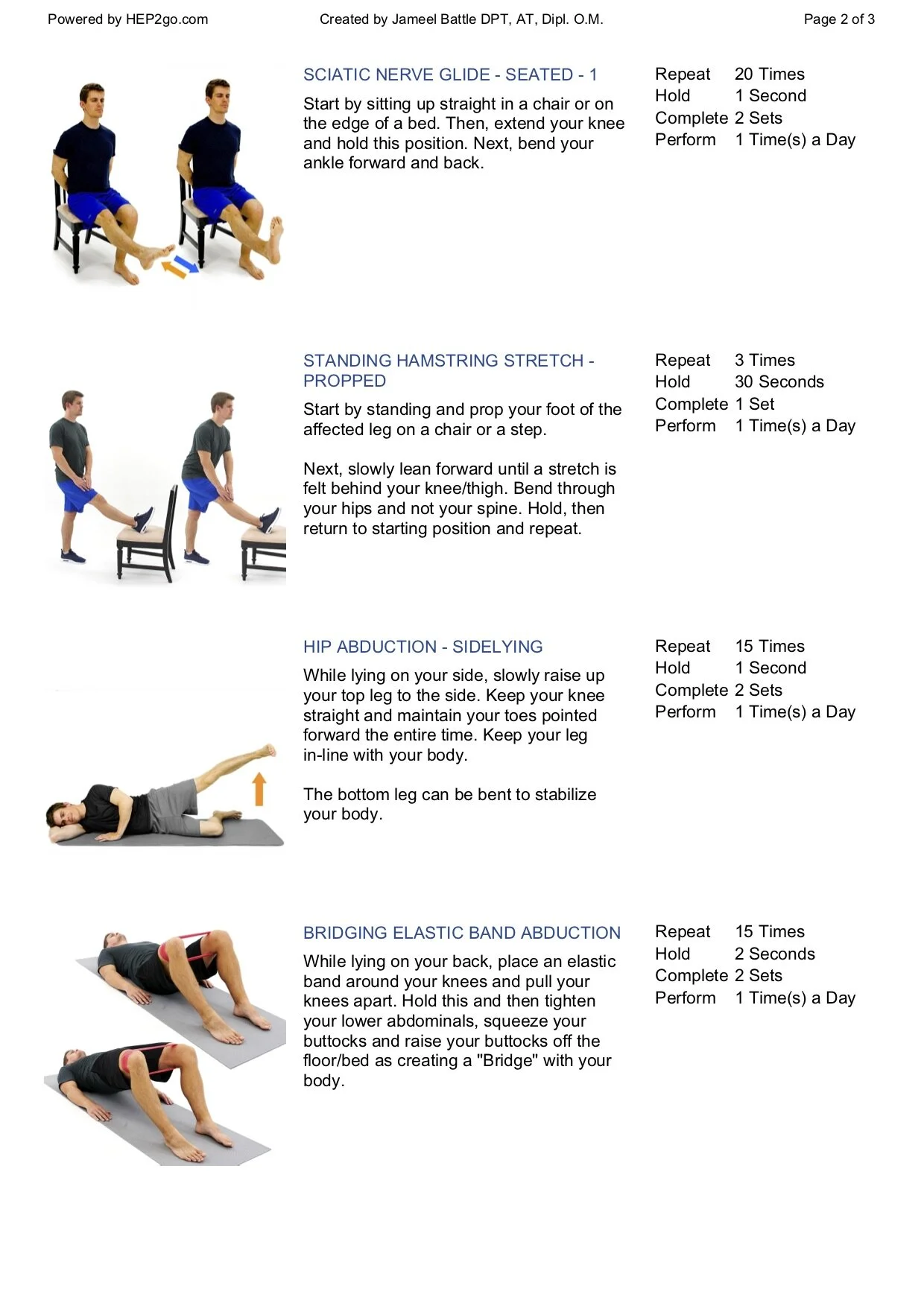 Powered by HEP2go.com Created by Jameel Battle DPT, AT, Dipl. O.M. Page 2 of 3

SCIATIC NERVE GLIDE - SEATED - 1

Start by sitting up straight in a chair or on the edge of a bed. Then, extend your knee and hold this position. Next, bend your ankle forward and back.

Repeat 20 Times
Hold 1 Second
Complete 2 Sets
Perform 1 Time(s) a Day

STANDING HAMSTRING STRETCH - PROPPED

Start by standing and prop your foot of the affected leg on a chair or a step.

Next, slowly lean forward until a stretch is felt behind your knee/thigh. Bend through your hips and not your spine. Hold, then return to starting position and repeat.

Repeat 3 Times
Hold 30 Seconds
Complete 1 Set
Perform 1 Time(s) a Day

HIP ABDUCTION - SIDELYING

While lying on your side, slowly raise up your top leg to the side. Keep your knee straight and maintain your toes pointed forward the entire time. Keep your leg in-line with your body.

The bottom leg can be bent to stabilize your body.

Repeat 15 Times
Hold 1 Second
Complete 2 Sets
Perform 1 Time(s) a Day

BRIDGING ELASTIC BAND ABDUCTION

While lying on your back, place an elastic band around your knees and pull your knees apart. Hold this and then tighten your lower abdominals, squeeze your buttocks and raise your buttocks off the floor/bed as creating a "Bridge" with your body.

Repeat 15 Times
Hold 2 Seconds
Complete 2 Sets
Perform 1 Time(s) a Day