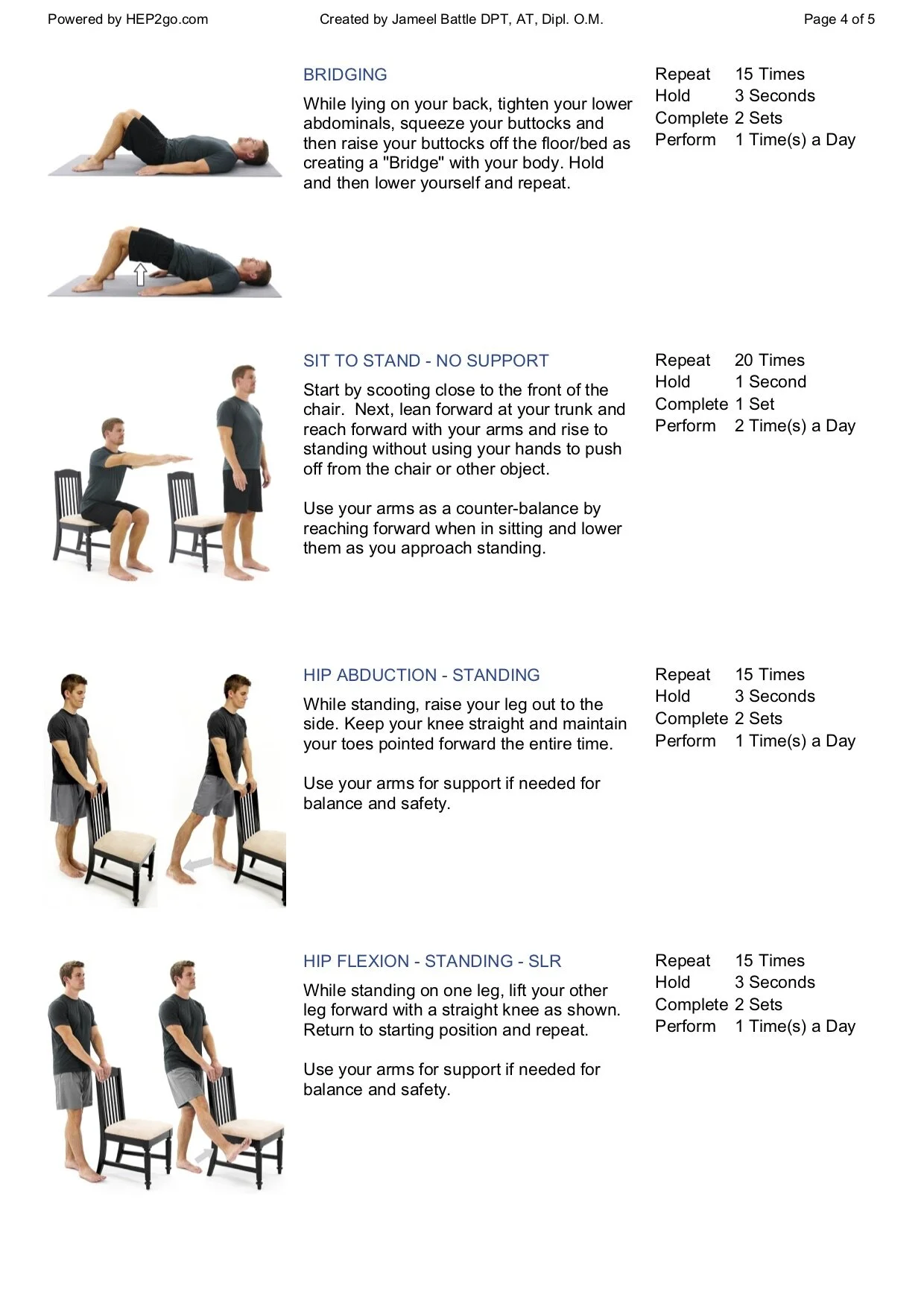 Powered by HEP2go.com

Created by Jameel Battle DPT, AT, Dipl. O.M.

Page 4 of 5

BRIDGING

While lying on your back, tighten your lower abdominals, squeeze your buttocks and then raise your buttocks off the floor/bed as creating a "Bridge" with your body. Hold and then lower yourself and repeat.

Repeat 15 Times
Hold 3 Seconds
Complete 2 Sets
Perform 1 Time(s) a Day

SIT TO STAND - NO SUPPORT

Start by scooting close to the front of the chair. Next, lean forward at your trunk and reach forward with your arms and rise to standing without using your hands to push off from the chair or other object.

Use your arms as a counter-balance by reaching forward when in sitting and lower them as you approach standing.

Repeat 20 Times
Hold 1 Second
Complete 1 Set
Perform 2 Time(s) a Day

HIP ABDUCTION - STANDING

While standing, raise your leg out to the side. Keep your knee straight and maintain your toes pointed forward the entire time.

Use your arms for support if needed for balance and safety.

Repeat 15 Times
Hold 3 Seconds
Complete 2 Sets
Perform 1 Time(s) a Day

HIP FLEXION - STANDING - SLR

While standing on one leg, lift your other leg forward with a straight knee as shown. Return to starting position and repeat.

Use your arms for support if needed for balance and safety.

Repeat 15 Times
Hold 3 Seconds
Complete 2 Sets
Perform 1 Time(s) a Day