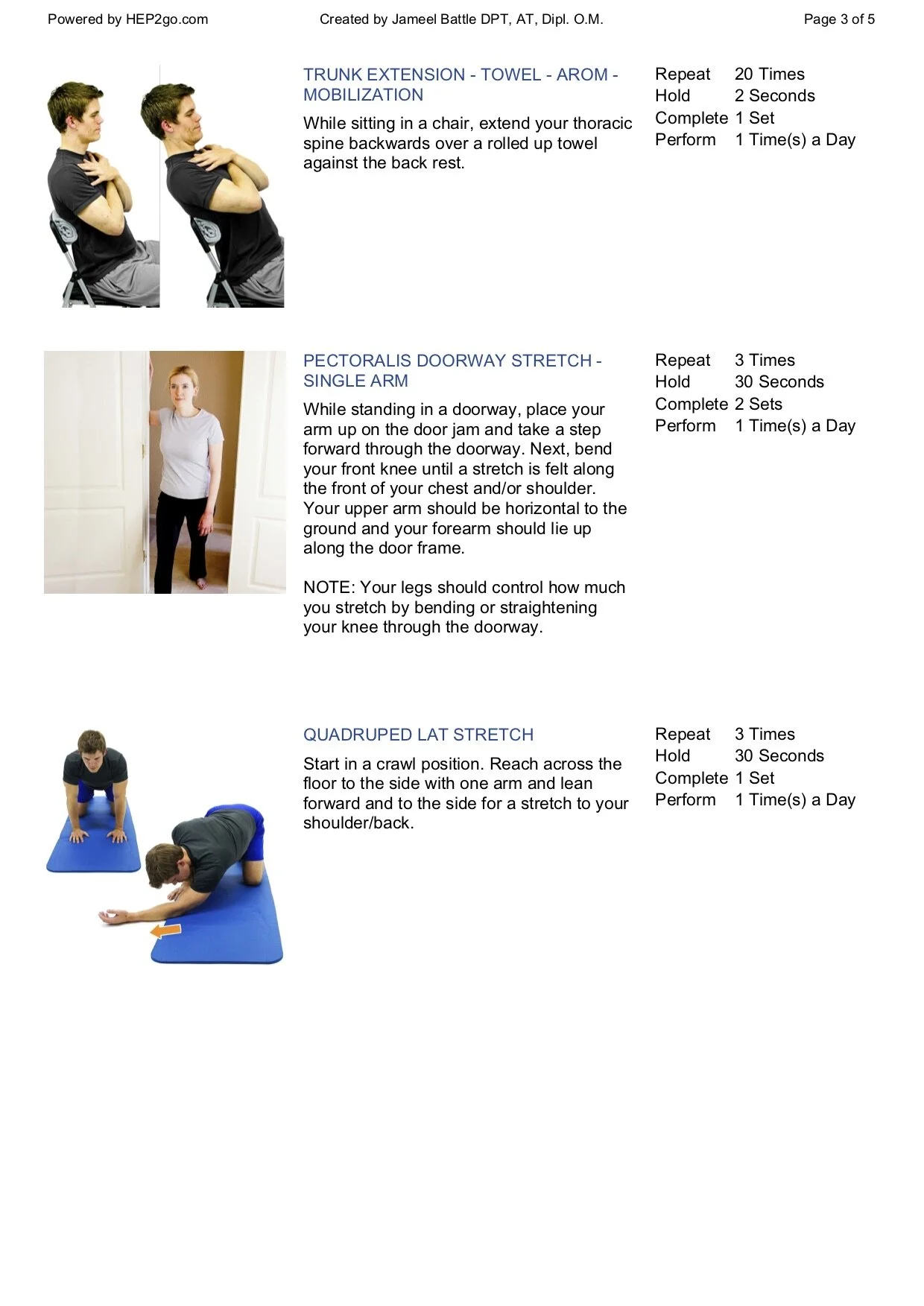 Powered by HEP2go.com Created by Jameel Battle DPT, AT, Dipl. O.M. Page 3 of 5

TRUNK EXTENSION - TOWEL - AROM - MOBILIZATION

While sitting in a chair, extend your thoracic spine backwards over a rolled up towel against the back rest.

Repeat 20 Times
Hold 2 Seconds
Complete 1 Set
Perform 1 Time(s) a Day

PECTORALIS DOORWAY STRETCH - SINGLE ARM

While standing in a doorway, place your arm up on the door jam and take a step forward through the doorway. Next, bend your front knee until a stretch is felt along the front of your chest and/or shoulder. Your upper arm should be horizontal to the ground and your forearm should lie up along the door frame.

NOTE: Your legs should control how much you stretch by bending or straightening your knee through the doorway.

Repeat 3 Times
Hold 30 Seconds
Complete 2 Sets
Perform 1 Time(s) a Day

QUADRUPED LAT STRETCH

Start in a crawl position. Reach across the floor to the side with one arm and lean forward and to the side for a stretch to your shoulder/back.

Repeat 3 Times
Hold 30 Seconds
Complete 1 Set
Perform 1 Time(s) a Day