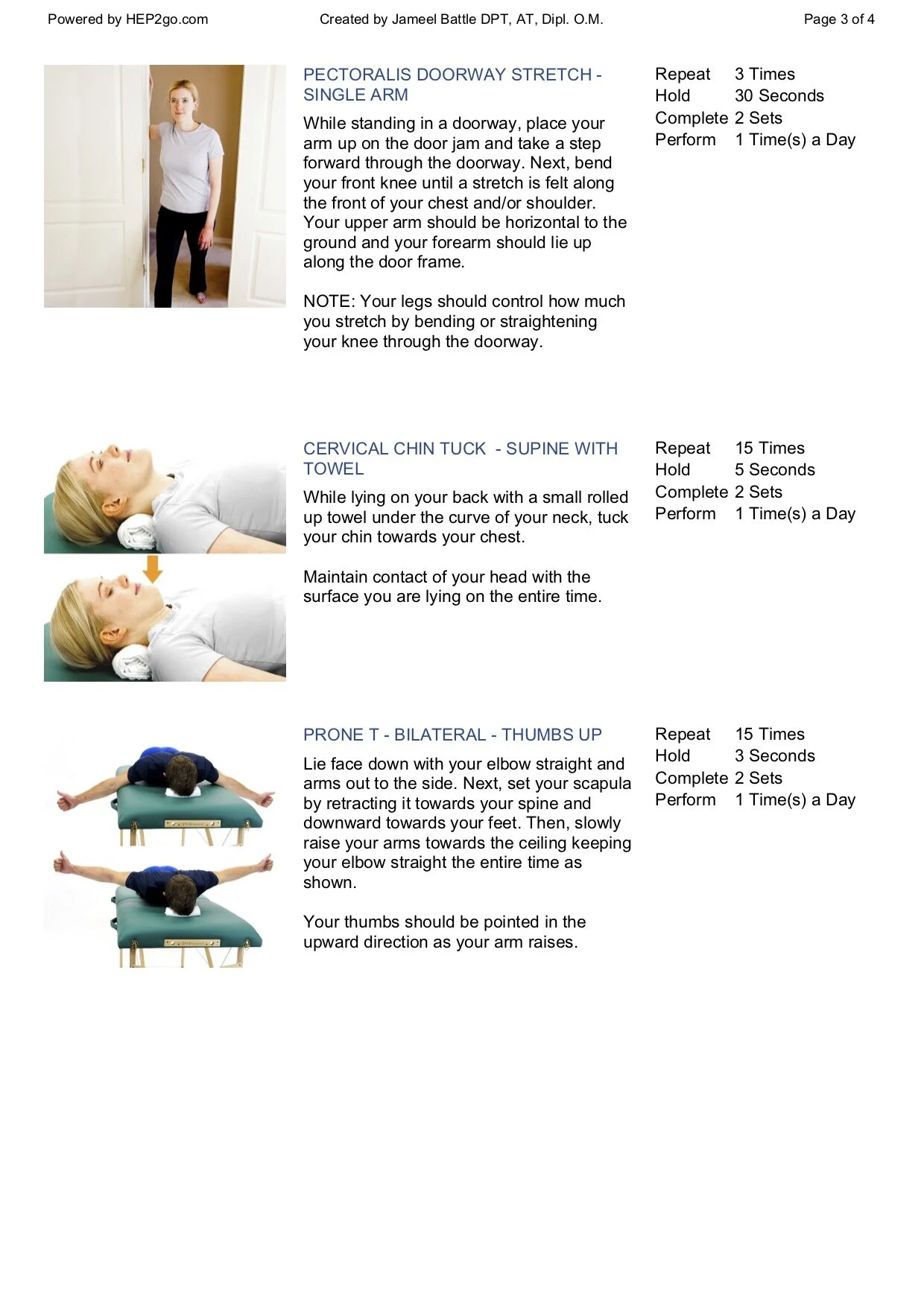 Powered by HEP2go.com Created by Jameel Battle DPT, AT, Dipl. O.M. Page 3 of 4

PECTORALIS DOORWAY STRETCH - SINGLE ARM

While standing in a doorway, place your arm up on the door jam and take a step forward through the doorway. Next, bend your front knee until a stretch is felt along the front of your chest and/or shoulder. Your upper arm should be horizontal to the ground and your forearm should lie up along the door frame.

NOTE: Your legs should control how much you stretch by bending or straightening your knee through the doorway.

Repeat 3 Times
Hold 30 Seconds
Complete 2 Sets
Perform 1 Time(s) a Day

CERVICAL CHIN TUCK - SUPINE WITH TOWEL

While lying on your back with a small rolled up towel under the curve of your neck, tuck your chin towards your chest.

Maintain contact of your head with the surface you are lying on the entire time.

Repeat 15 Times
Hold 5 Seconds
Complete 2 Sets
Perform 1 Time(s) a Day

PRONE T - BILATERAL - THUMBS UP

Lie face down with your elbow straight and arms out to the side. Next, set your scapula by retracting it towards your spine and downward towards your feet. Then, slowly raise your arms towards the ceiling keeping your elbow straight the entire time as shown.

Your thumbs should be pointed in the upward direction as your arm raises.

Repeat 15 Times
Hold 3 Seconds
Complete 2 Sets
Perform 1 Time(s) a Day