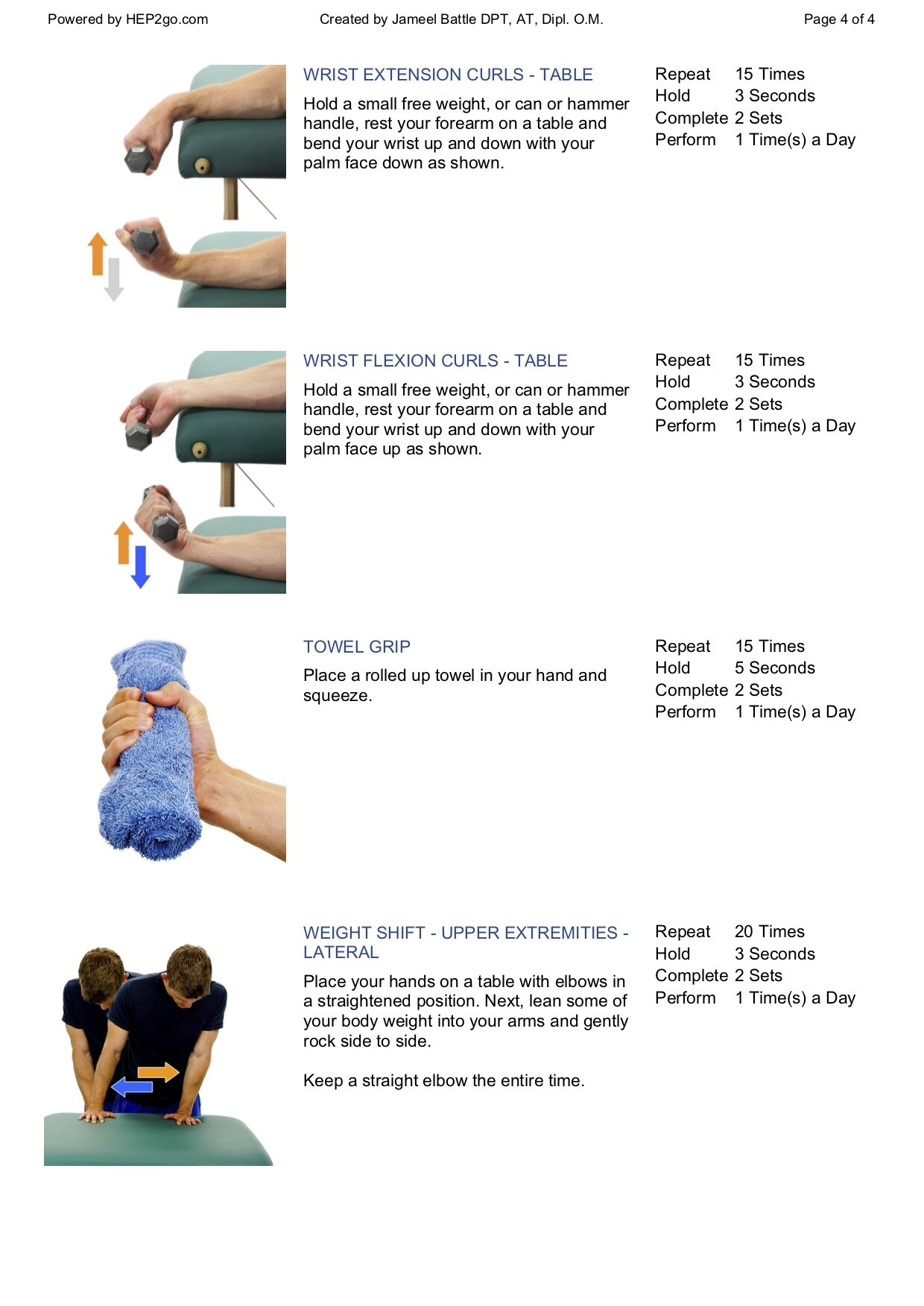 Powered by HEP2go.com Created by Jameel Battle DPT, AT, Dipl. O.M. Page 4 of 4

WRIST EXTENSION CURLS - TABLE

Hold a small free weight, or can or hammer handle, rest your forearm on a table and bend your wrist up and down with your palm face down as shown.

Repeat 15 Times
Hold 3 Seconds
Complete 2 Sets
Perform 1 Time(s) a Day

WRIST FLEXION CURLS - TABLE

Hold a small free weight, or can or hammer handle, rest your forearm on a table and bend your wrist up and down with your palm face up as shown.

Repeat 15 Times
Hold 3 Seconds
Complete 2 Sets
Perform 1 Time(s) a Day

TOWEL GRIP

Place a rolled up towel in your hand and squeeze.

Repeat 15 Times
Hold 5 Seconds
Complete 2 Sets
Perform 1 Time(s) a Day

WEIGHT SHIFT - UPPER EXTREMITIES - LATERAL

Place your hands on a table with elbows in a straightened position. Next, lean some of your body weight into your arms and gently rock side to side.

Keep a straight elbow the entire time.

Repeat 20 Times
Hold 3 Seconds
Complete 2 Sets
Perform 1 Time(s) a Day