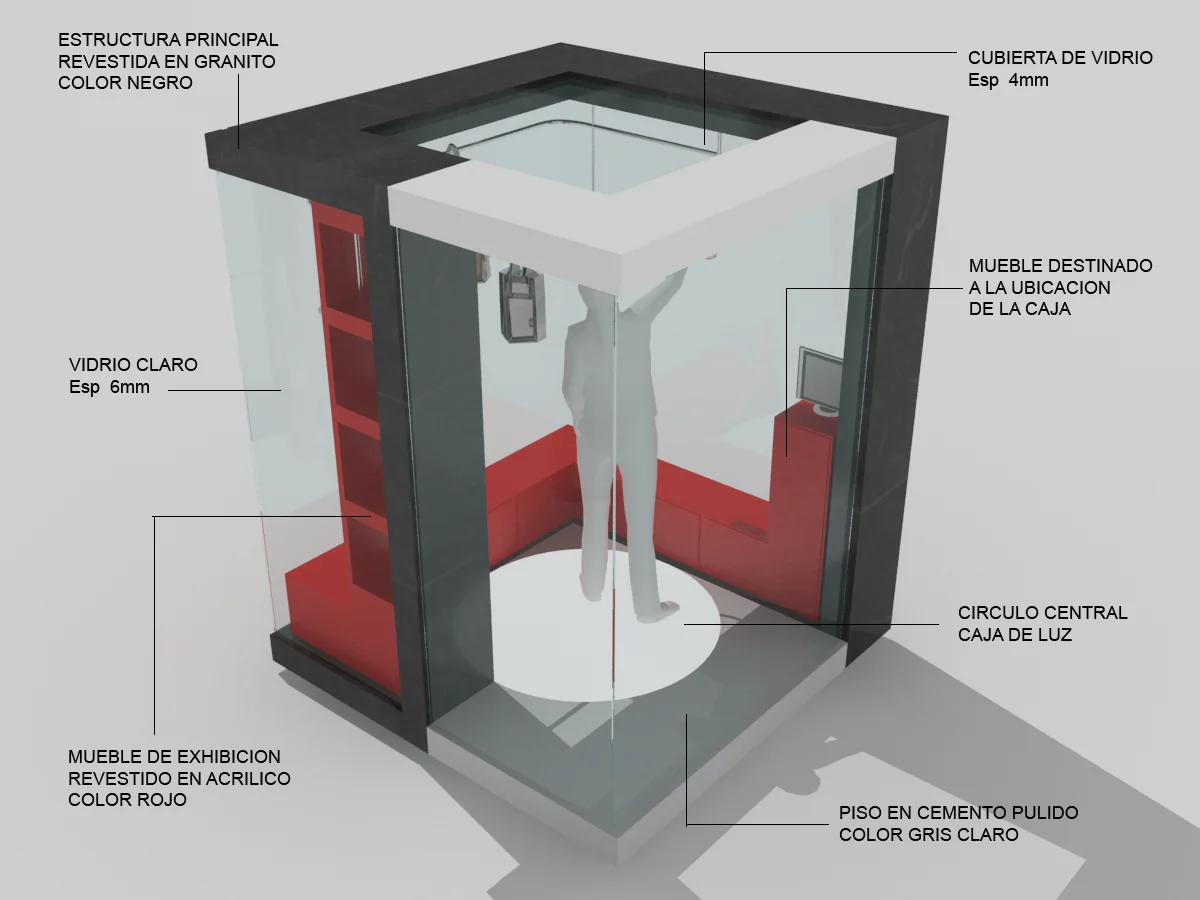 ESTRUCTURA PRINCIPAL
REVESTIDA EN GRANITO
COLOR NEGRO

CUBIERTA DE VIDRIO
Esp 4mm

MUEBLE DESTINADO
A LA UBICACION
DE LA CAJA

VIDRIO CLARO
Esp 6mm

CIRCULO CENTRAL
CAJA DE LUZ

MUEBLE DE EXHIBICION
REVESTIDO EN ACRILICO
COLOR ROJO

PISO EN CEMENTO PULIDO
COLOR GRIS CLARO