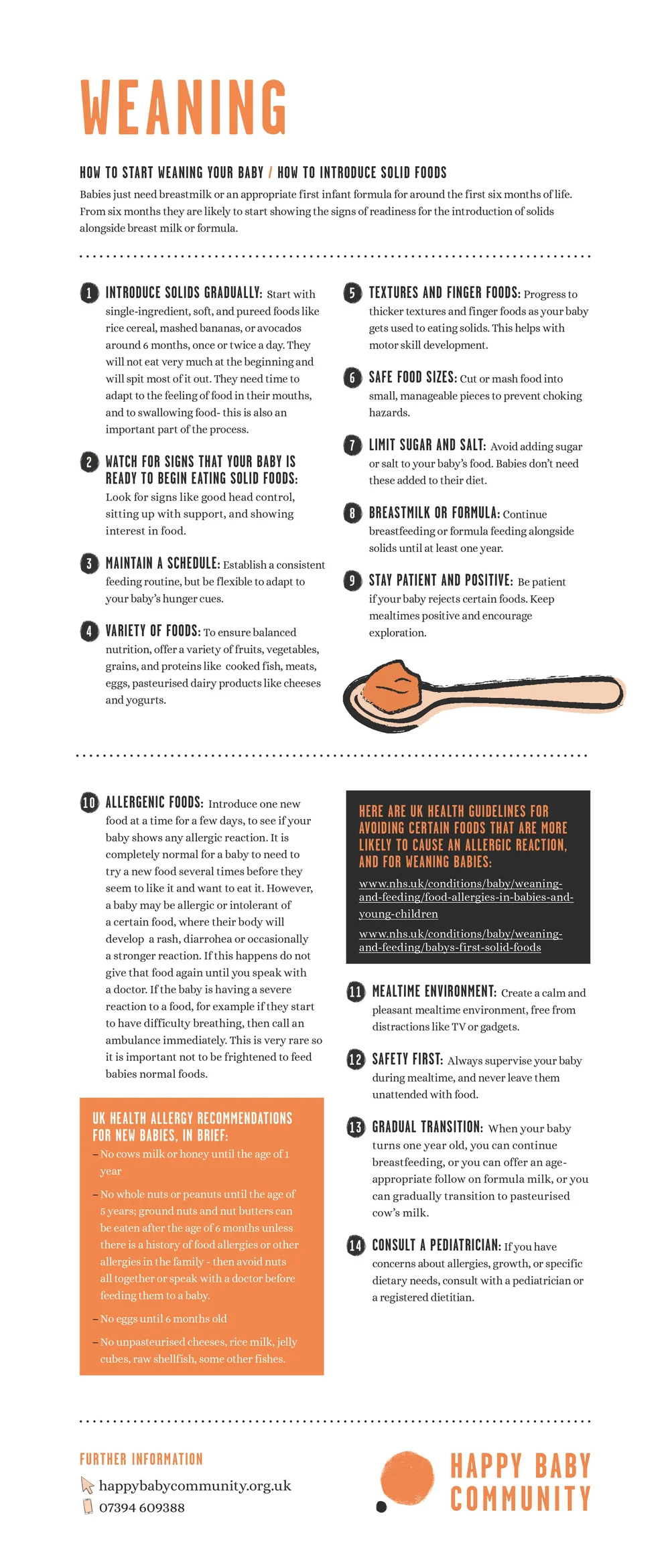 WEANING

HOW TO START WEANING YOUR BABY / HOW TO INTRODUCE SOLID FOODS

Babies just need breastmilk or an appropriate first infant formula for around the first six months of life. From six months they are likely to start showing the signs of readiness for the introduction of solids alongside breast milk or formula.

1 INTRODUCE SOLIDS GRADUALLY: Start with single-ingredient, soft, and pureed foods like rice cereal, mashed bananas, or avocados around 6 months, once or twice a day. They will not eat very much at the beginning and will spit most of it out. They need time to adapt to the feeling of food in their mouths, and to swallowing food- this is also an important part of the process.

2 WATCH FOR SIGNS THAT YOUR BABY IS READY TO BEGIN EATING SOLID FOODS: Look for signs like good head control, sitting up with support, and showing interest in food.

3 MAINTAIN A SCHEDULE: Establish a consistent feeding routine, but be flexible to adapt to your baby's hunger cues.

4 VARIETY OF FOODS: To ensure balanced nutrition, offer a variety of fruits, vegetables, grains, and proteins like cooked fish, meats, eggs, pasteurised dairy products like cheeses and yogurts.

5 TEXTURES AND FINGER FOODS: Progress to thicker textures and finger foods as your baby gets used to eating solids. This helps with motor skill development.

6 SAFE FOOD SIZES: Cut or mash food into small, manageable pieces to prevent choking hazards.

7 LIMIT SUGAR AND SALT: Avoid adding sugar or salt to your baby's food. Babies don't need these added to their diet.

8 BREASTMILK OR FORMULA: Continue breastfeeding or formula feeding alongside solids until at least one year.

9 STAY PATIENT AND POSITIVE: Be patient if your baby rejects certain foods. Keep mealtimes positive and encourage exploration.

10 ALLERGENIC FOODS: Introduce one new food at a time for a few days, to see if your baby shows any allergic reaction. It is completely normal for a baby to need to try a new food several times before they seem to like it and want to eat it. However, a baby may be allergic or intolerant of a certain food, where their body will develop a rash, diarrohea or occasionally a stronger reaction. If this happens do not give that food again until you speak with a doctor. If the baby is having a severe reaction to a food, for example if they start to have difficulty breathing, then call an ambulance immediately. This is very rare so it is important not to be frightened to feed babies normal foods.

UK HEALTH ALLERGY RECOMMENDATIONS FOR NEW BABIES, IN BRIEF:
– No cows milk or honey until the age of 1 year
– No whole nuts or peanuts until the age of 5 years; ground nuts and nut butters can be eaten after the age of 6 months unless there is a history of food allergies or other allergies in the family - then avoid nuts all together or speak with a doctor before feeding them to a baby.
– No eggs until 6 months old
– No unpasteurised cheeses, rice milk, jelly cubes, raw shellfish, some other fishes.

HERE ARE UK HEALTH GUIDELINES FOR AVOIDING CERTAIN FOODS THAT ARE MORE LIKELY TO CAUSE AN ALLERGIC REACTION, AND FOR WEANING BABIES:
www.nhs.uk/conditions/baby/weaning-and-feeding/food-allergies-in-babies-and-young-children
www.nhs.uk/conditions/baby/weaning-and-feeding/babys-first-solid-foods

11 MEALTIME ENVIRONMENT: Create a calm and pleasant mealtime environment, free from distractions like TV or gadgets.

12 SAFETY FIRST: Always supervise your baby during mealtime, and never leave them unattended with food.

13 GRADUAL TRANSITION: When your baby turns one year old, you can continue breastfeeding, or you can offer an age-appropriate follow on formula milk, or you can gradually transition to pasteurised cow's milk.

14 CONSULT A PEDIATRICIAN: If you have concerns about allergies, growth, or specific dietary needs, consult with a pediatrician or a registered dietitian.

FURTHER INFORMATION
happybabycommunity.org.uk
07394 609388

HAPPY BABY COMMUNITY