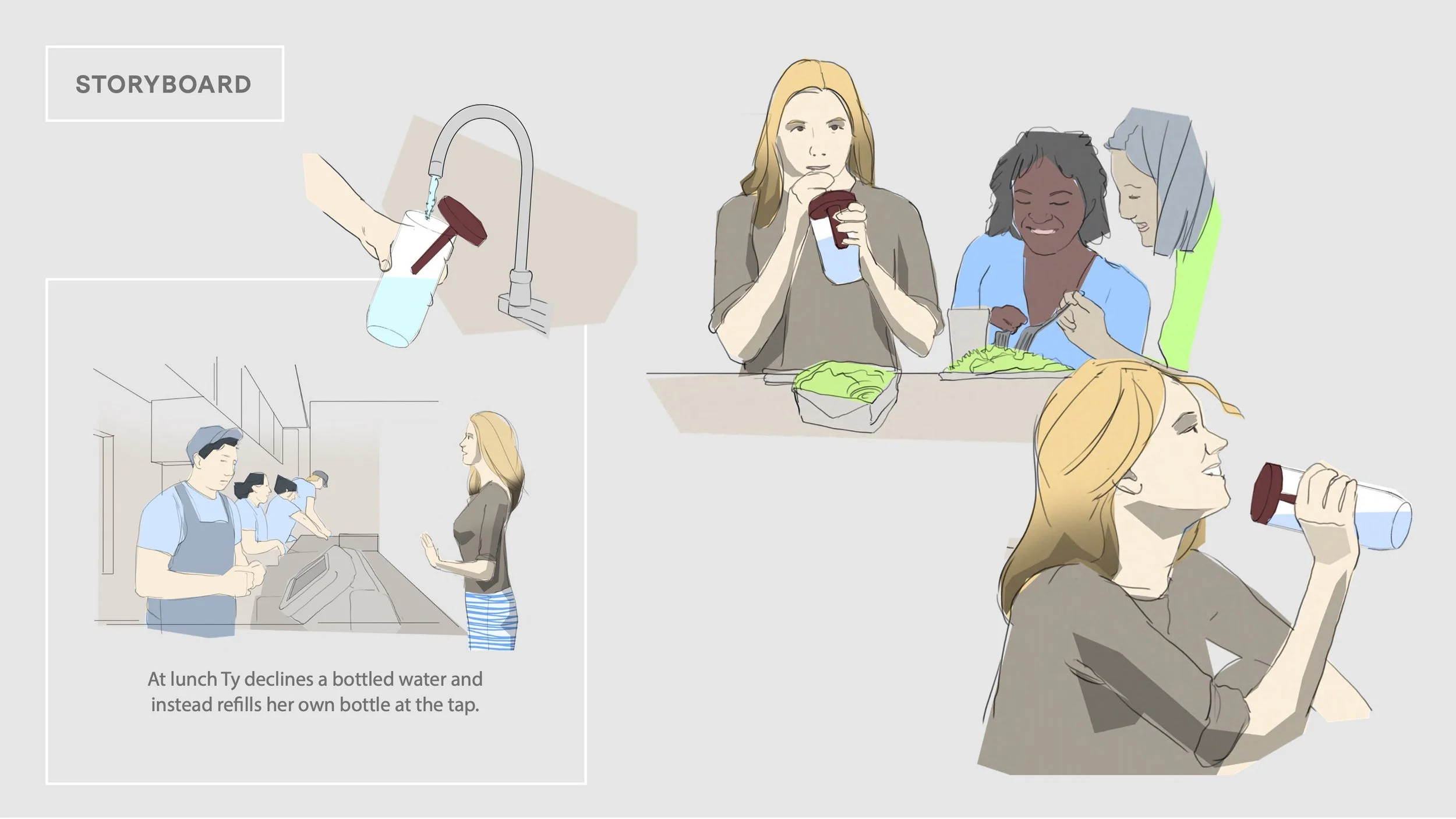 STORYBOARD

At lunch Ty declines a bottled water and instead refills her own bottle at the tap.