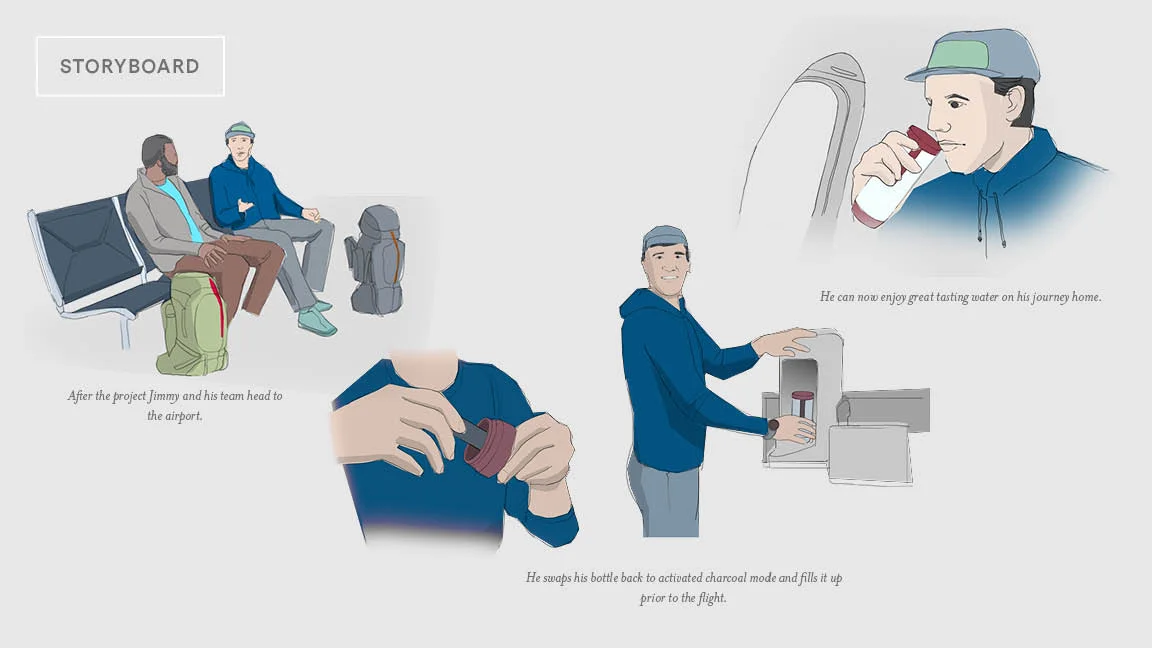 STORYBOARD

After the project Jimmy and his team head to the airport.

He swaps his bottle back to activated charcoal mode and fills it up prior to the flight.

He can now enjoy great tasting water on his journey home.