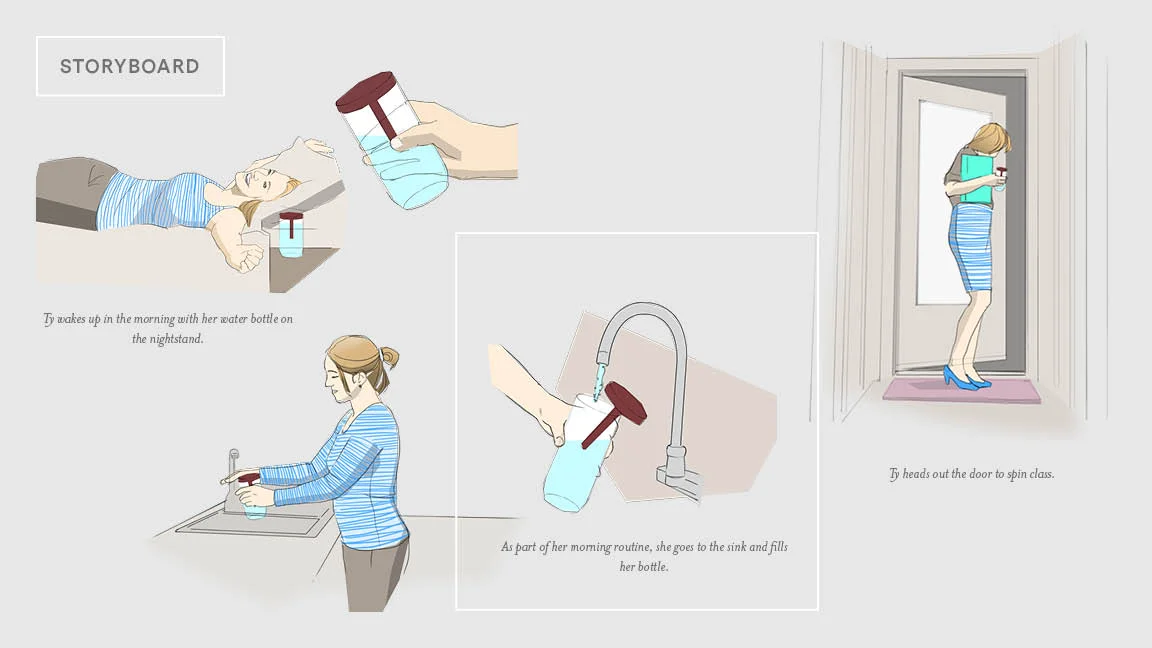 STORYBOARD

Ty wakes up in the morning with her water bottle on the nightstand.

As part of her morning routine, she goes to the sink and fills her bottle.

Ty heads out the door to spin class.